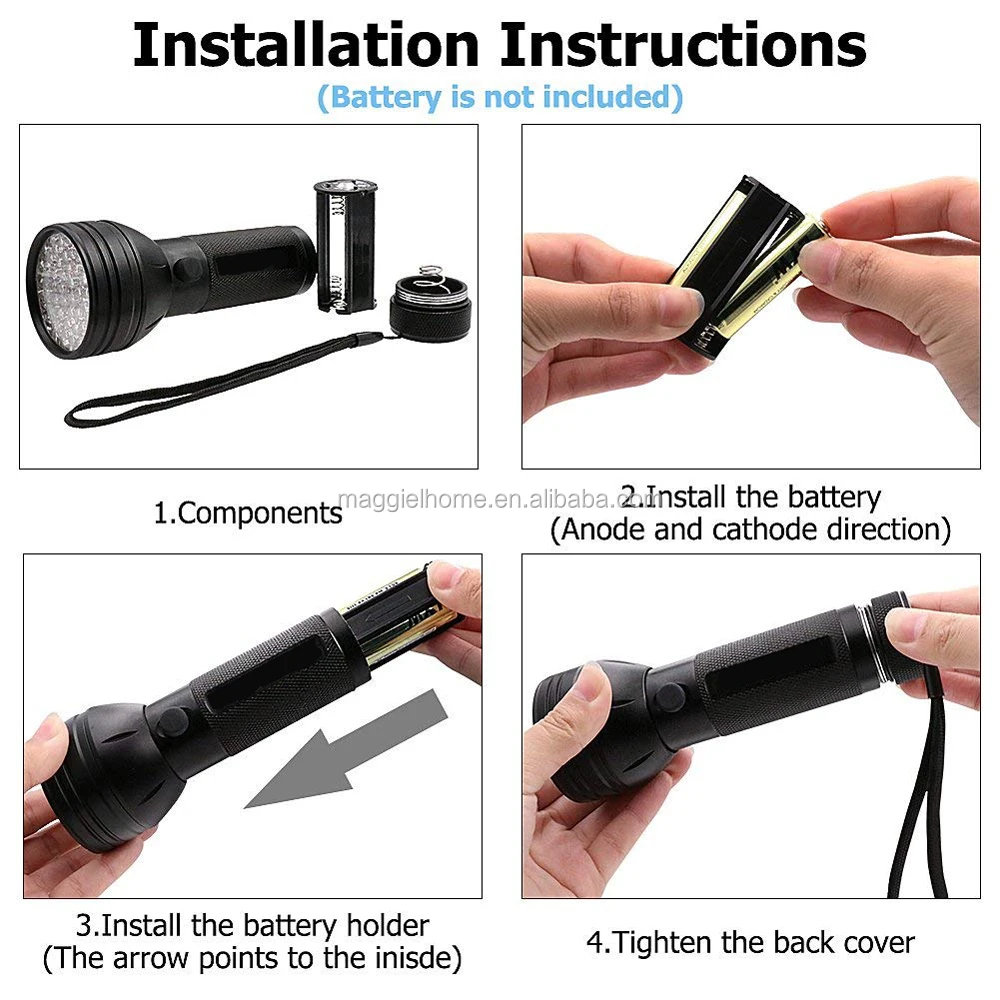 Installation Instructions
(Battery is not included)

1.Components

maggielhome.en.alibaba.com

2.Install the battery
(Anode and cathode direction)

3.Install the battery holder
(The arrow points to the inisde)

4.Tighten the back cover