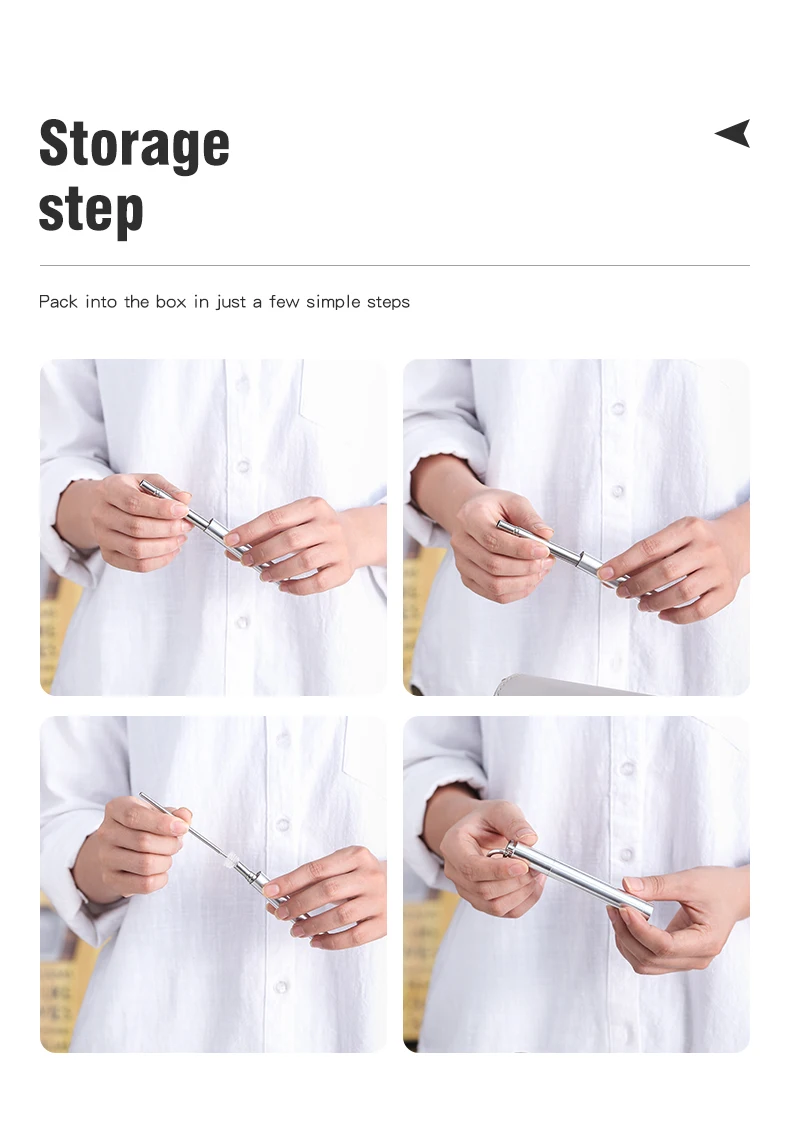 Storage step

Pack into the box in just a few simple steps