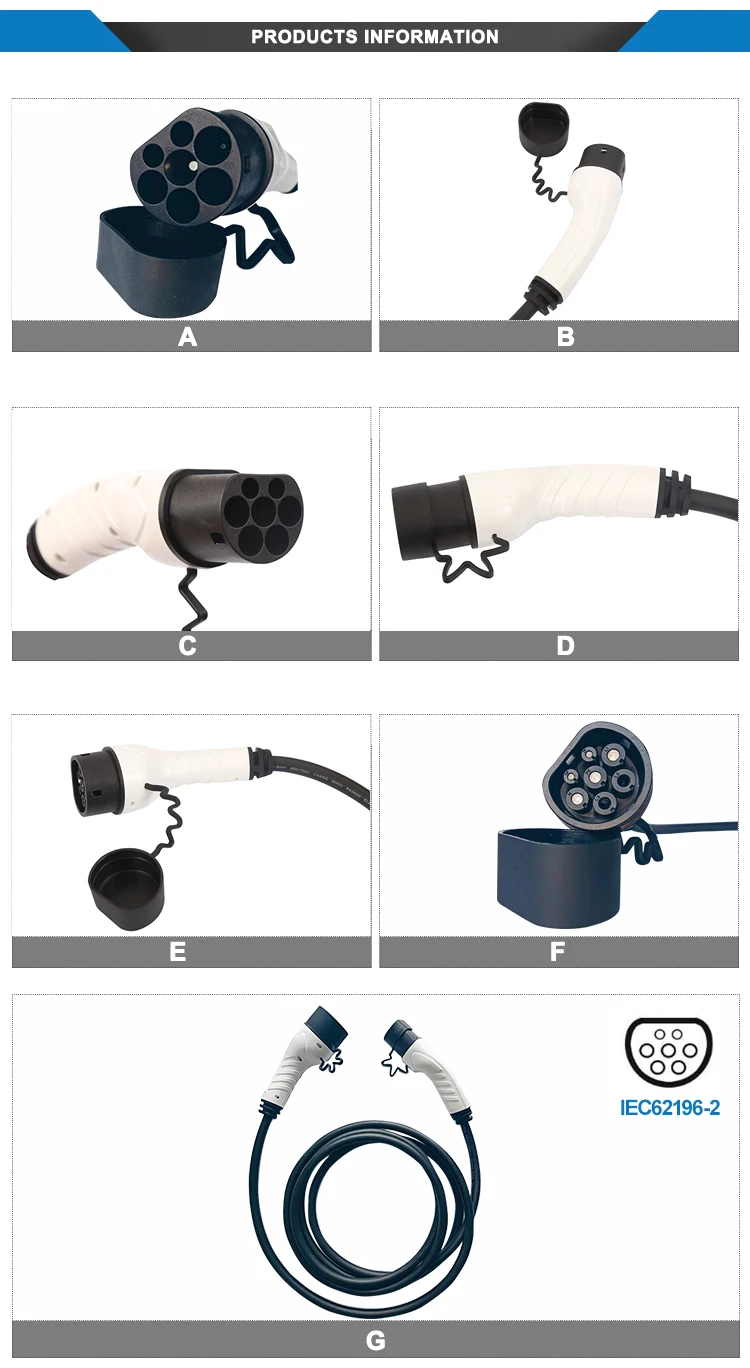 PRODUCTS INFORMATION

A

B

C

D

E

F

IEC62196-2

G