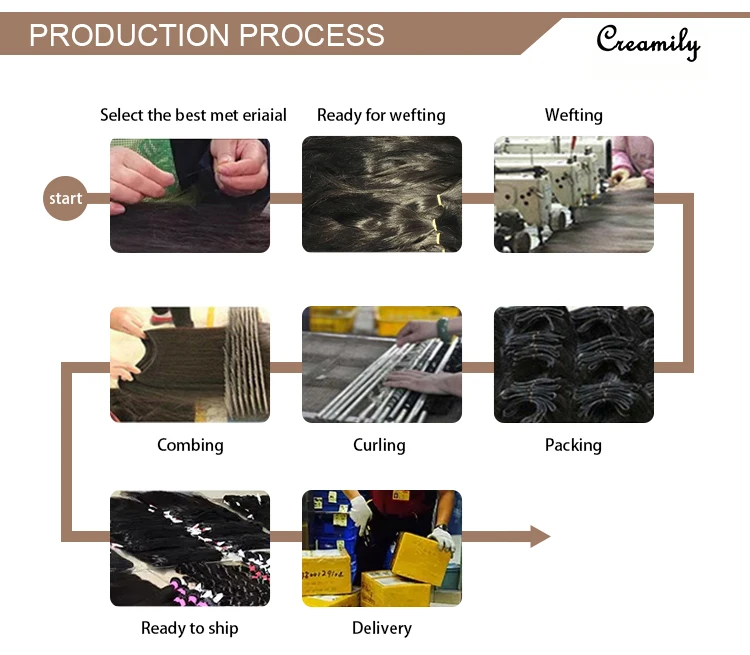 PRODUCTION PROCESS

Creamily

Select the best met eriaial

Ready for wefting

Wefting

start

Combing

Curling

Packing

Ready to ship

Delivery