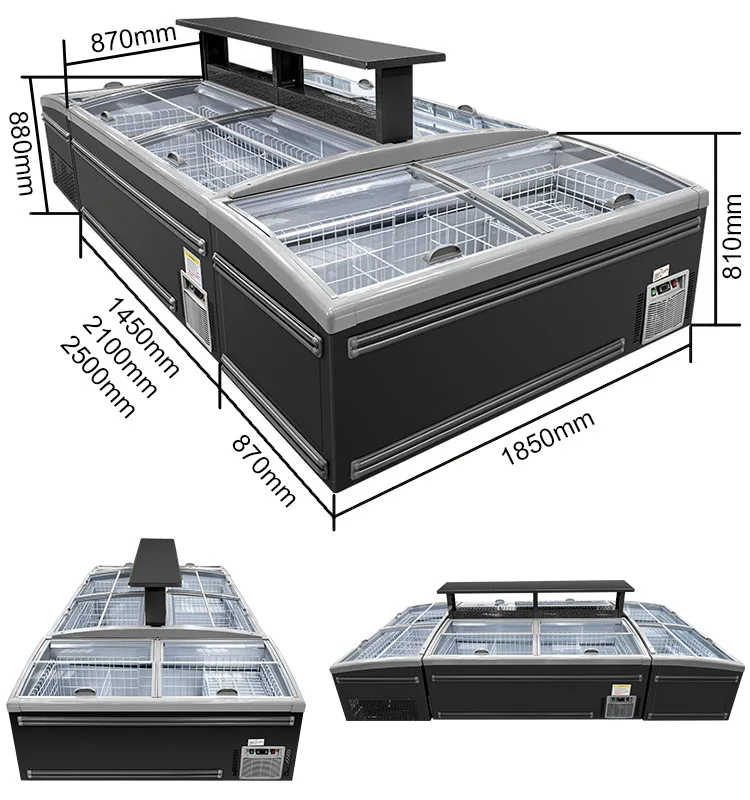 870mm
880mm
810mm
1450mm
2100mm
2500mm
870mm
1850mm