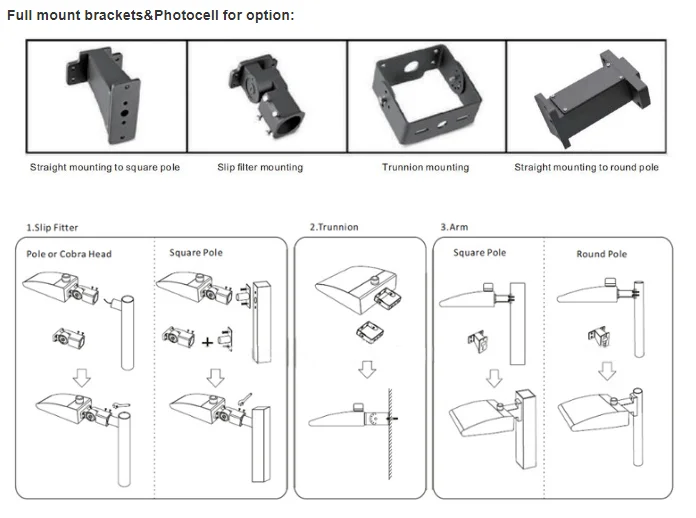 Full mount brackets&Photocell for option:

Straight mounting to square pole

Slip filter mounting

Trunnion mounting

Straight mounting to round pole

1.Slip Fitter

Pole or Cobra Head

Square Pole

2.Trunnion

3.Arm

Square Pole

Round Pole