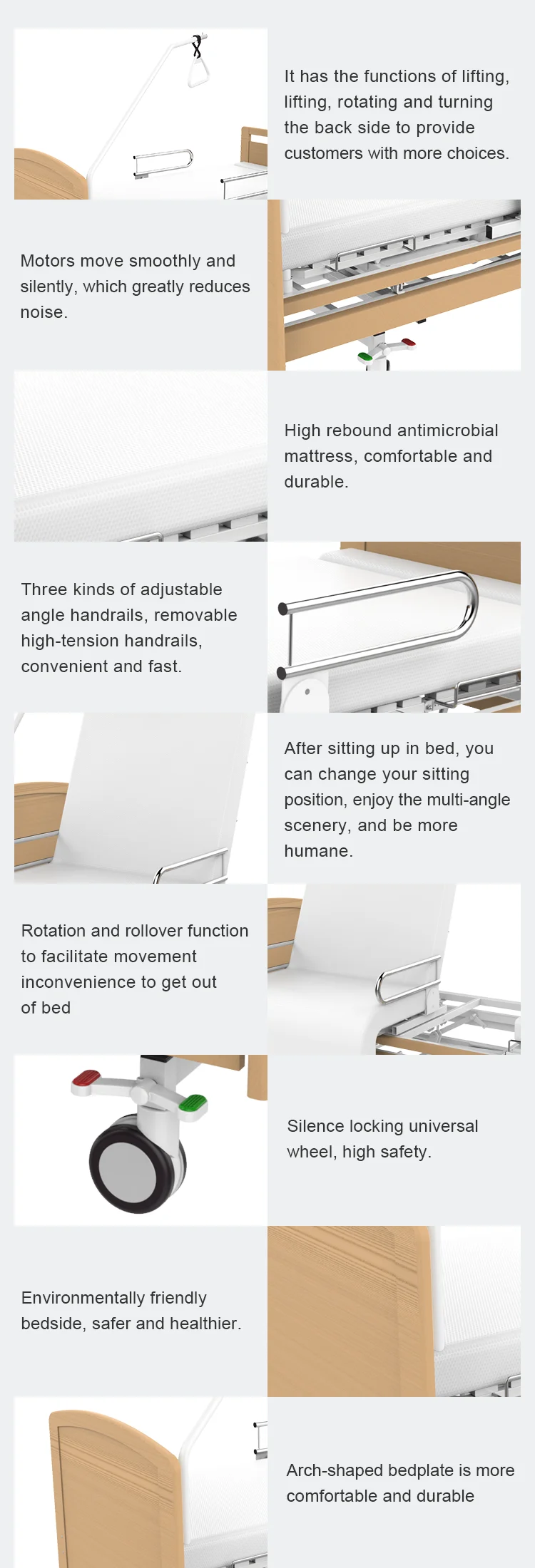 It has the functions of lifting, lifting, rotating and turning the back side to provide customers with more choices.

Motors move smoothly and silently, which greatly reduces noise.

High rebound antimicrobial mattress, comfortable and durable.

Three kinds of adjustable angle handrails, removable high-tension handrails, convenient and fast.

After sitting up in bed, you can change your sitting position, enjoy the multi-angle scenery, and be more humane.

Rotation and rollover function to facilitate movement inconvenience to get out of bed

Silence locking universal wheel, high safety.

Environmentally friendly bedside, safer and healthier.

Arch-shaped bedplate is more comfortable and durable