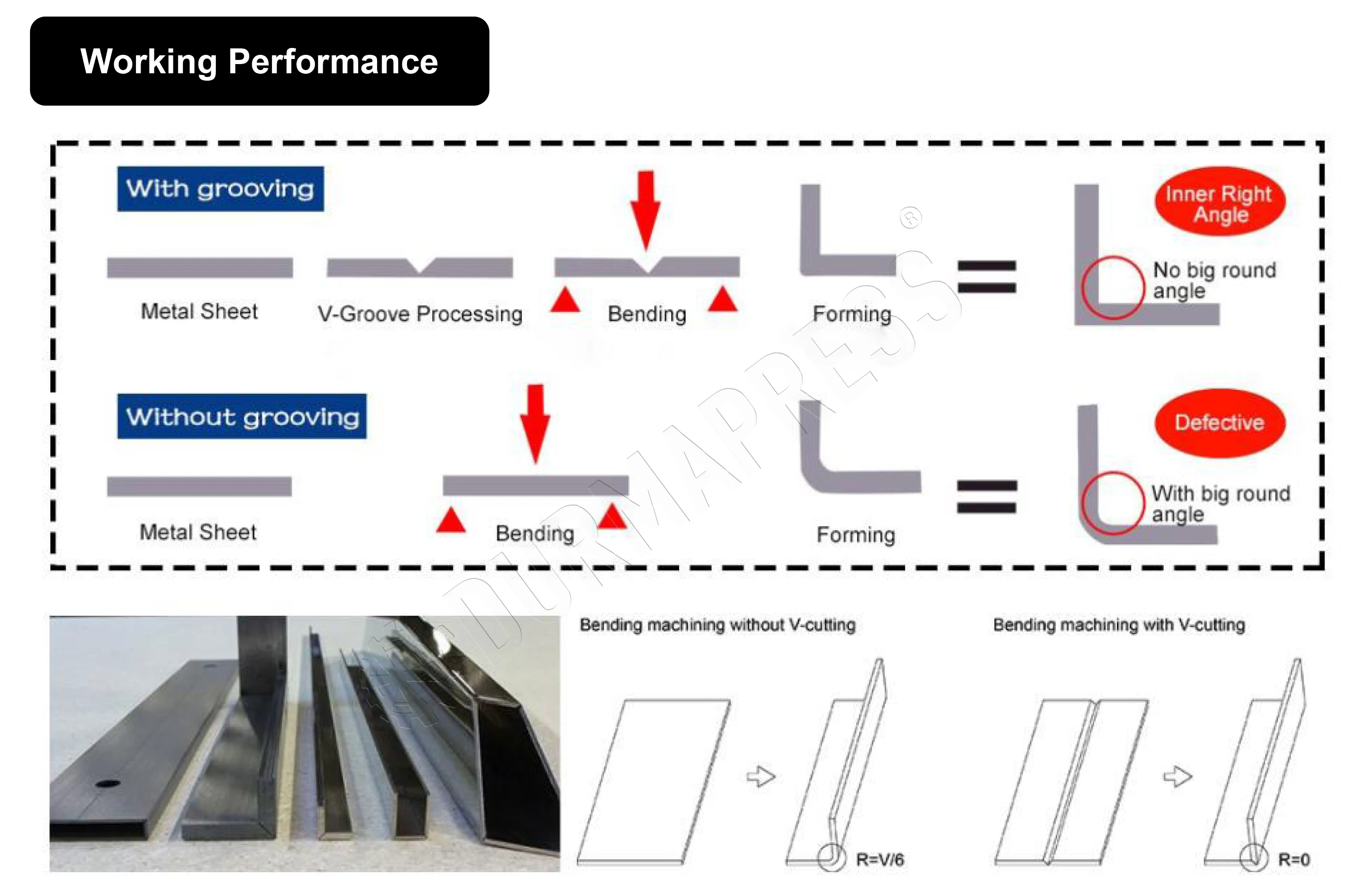 Working Performance

With grooving

Metal Sheet

V-Groove Processing

Bending

Forming

Inner Right Angle

No big round angle

Without grooving

Metal Sheet

Bending

Forming

Defective

With big round angle

DURMAPRESS®

Bending machining without V-cutting

R=V/6

Bending machining with V-cutting

R=0