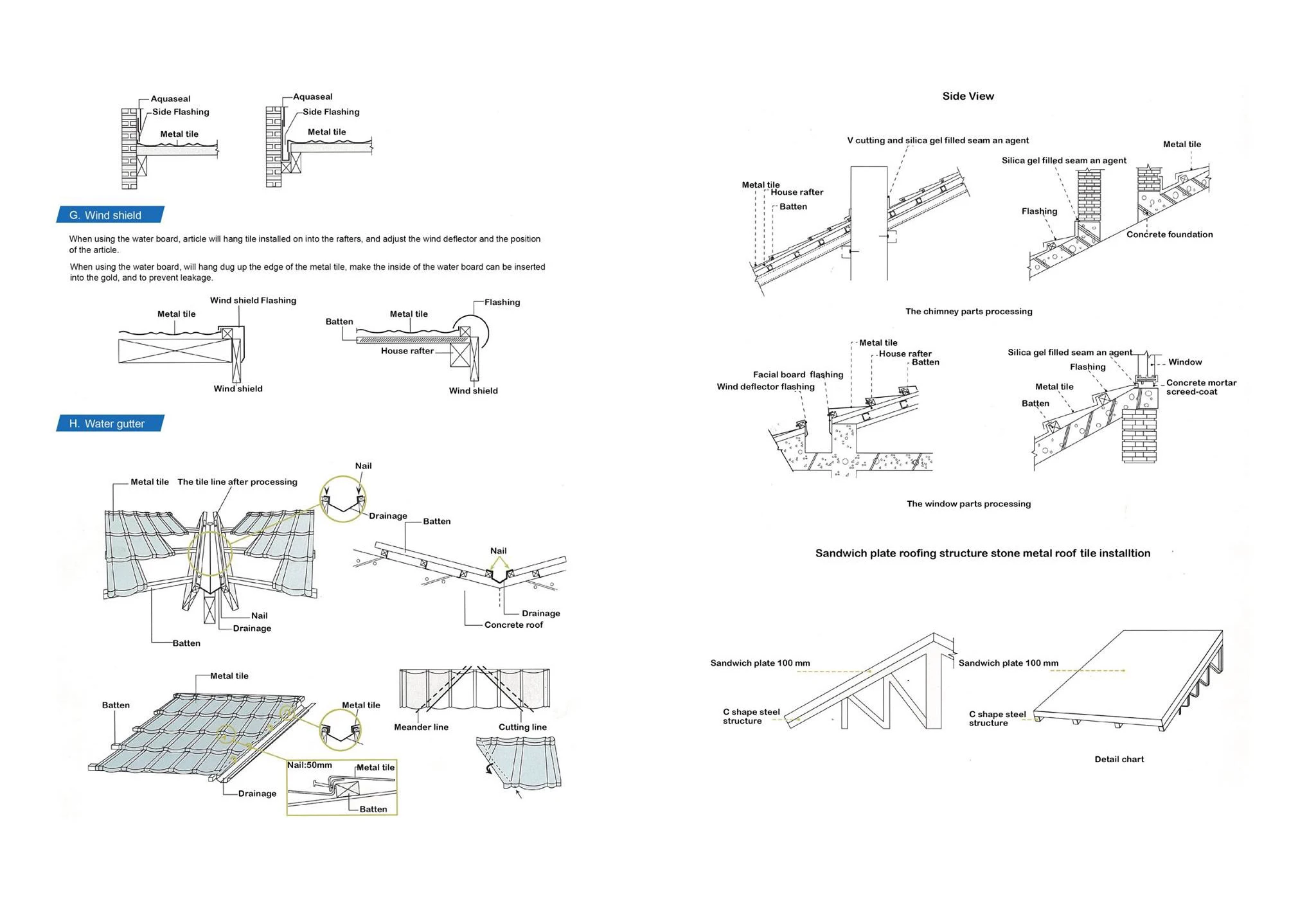 Aquaseal
Side Flashing
Metal tile

Aquaseal
Side Flashing
Metal tile

G. Wind shield

When using the water board, article will hang tile installed on into the rafters, and adjust the wind deflector and the position of the article.

When using the water board, will hang dug up the edge of the metal tile, make the inside of the water board can be inserted into the gold, and to prevent leakage.

Wind shield Flashing
Metal tile
Wind shield

Flashing
Batten
Metal tile
House rafter
Wind shield

H. Water gutter

Metal tile
The tile line after processing
Nail
Drainage
Nail
Drainage
Batten

Batten
Nail
Drainage
Concrete roof

Metal tile
Batten
Metal tile
Nail:50mm
Metal tile
Batten
Drainage

Meander line
Cutting line

Side View

V cutting and silica gel filled seam an agent
Metal tile
House rafter
Batten

Metal tile
Silica gel filled seam an agent
Flashing
Concrete foundation

The chimney parts processing

Metal tile
House rafter
Batten
Facial board flashing
Wind deflector flashing

Silica gel filled seam an agent
Window
Flashing
Concrete mortar screed-coat
Metal tile
Batten

The window parts processing

Sandwich plate roofing structure stone metal roof tile installtion

Sandwich plate 100 mm
C shape steel structure

Sandwich plate 100 mm
C shape steel structure

Detail chart