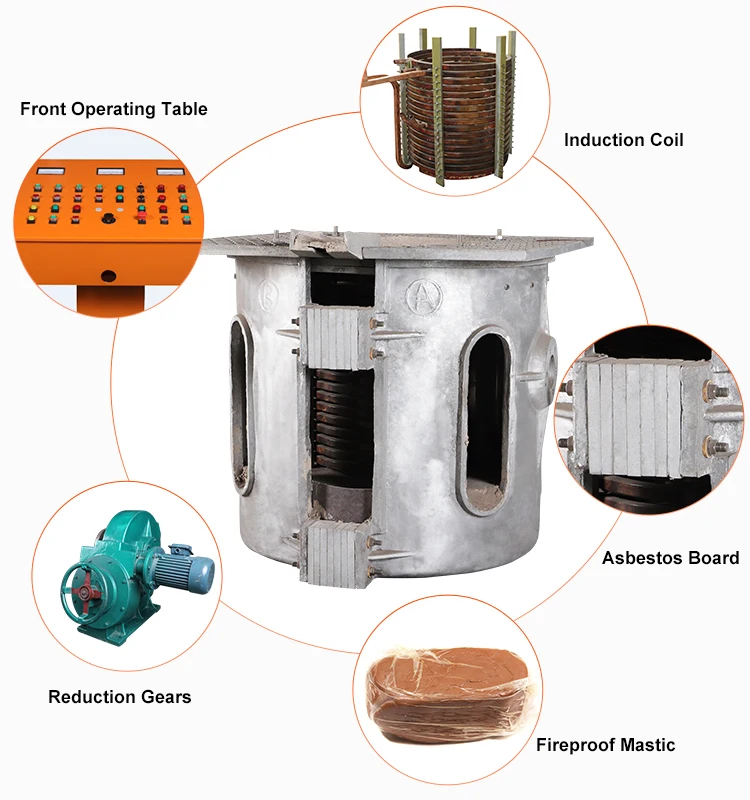 Front Operating Table

Induction Coil

Asbestos Board

Reduction Gears

Fireproof Mastic