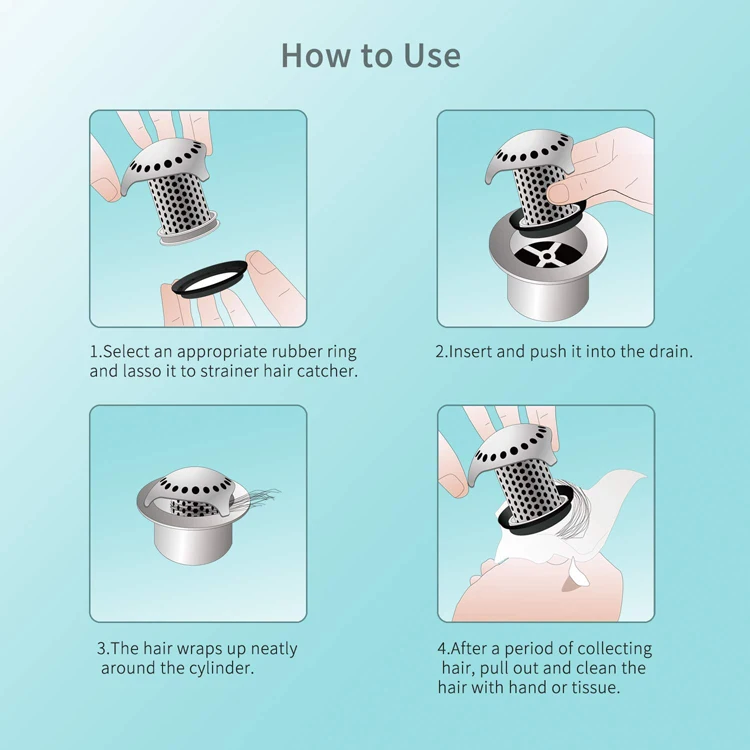 How to Use

1.Select an appropriate rubber ring and lasso it to strainer hair catcher.

2.Insert and push it into the drain.

3.The hair wraps up neatly around the cylinder.

4.After a period of collecting hair, pull out and clean the hair with hand or tissue.