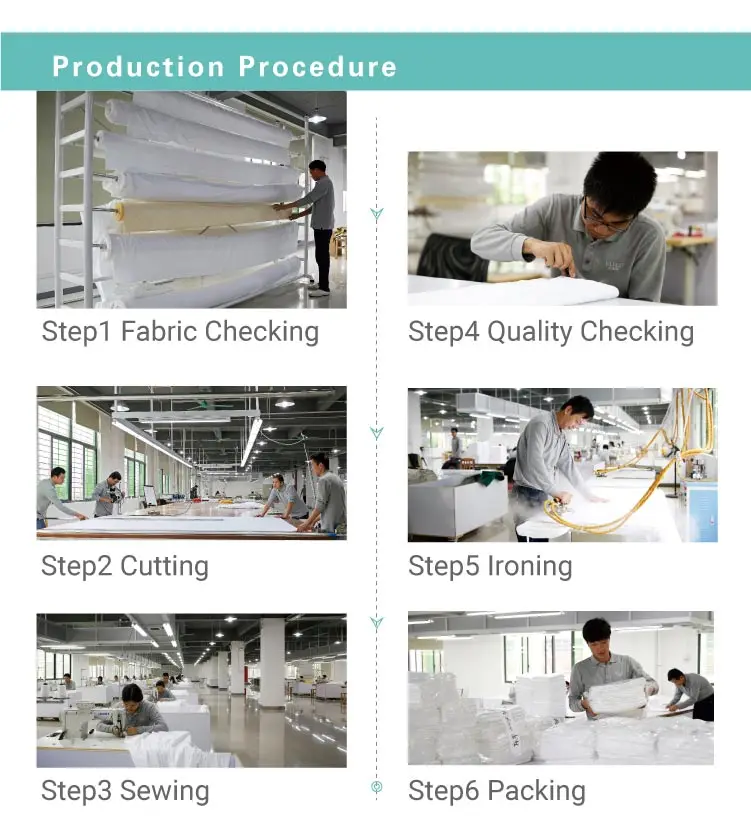 Production Procedure

Step1 Fabric Checking

Step2 Cutting

Step3 Sewing

Step4 Quality Checking

Step5 Ironing

Step6 Packing