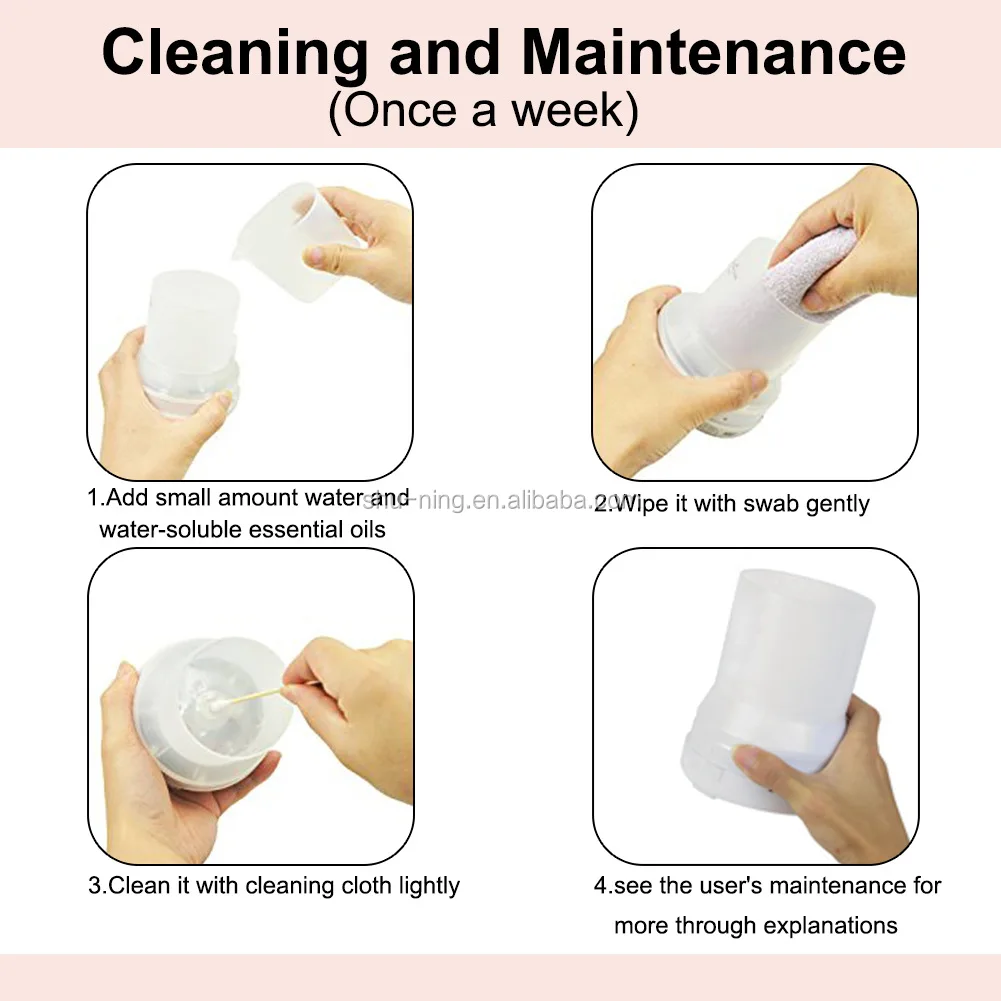 Cleaning and Maintenance
(Once a week)

1.Add small amount water and water-soluble essential oils

shu-ning.en.alibaba.com

2.Wipe it with swab gently

3.Clean it with cleaning cloth lightly

4.see the user's maintenance for more through explanations