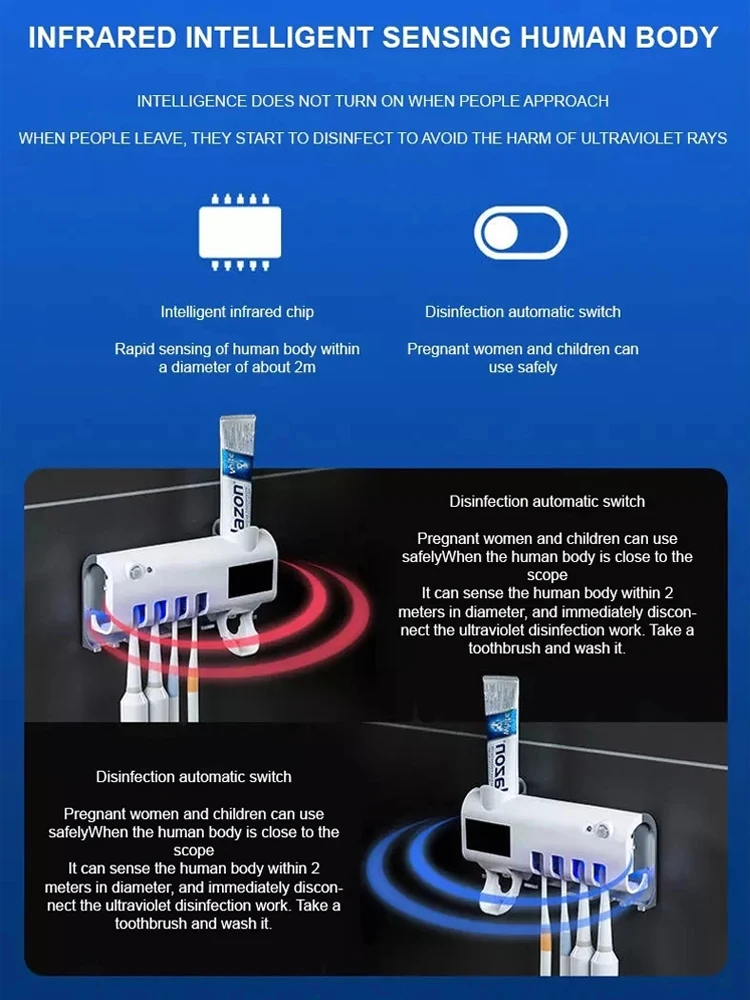 INFRARED INTELLIGENT SENSING HUMAN BODY

INTELLIGENCE DOES NOT TURN ON WHEN PEOPLE APPROACH

WHEN PEOPLE LEAVE, THEY START TO DISINFECT TO AVOID THE HARM OF ULTRAVIOLET RAYS

Intelligent infrared chip

Rapid sensing of human body within a diameter of about 2m

Disinfection automatic switch

Pregnant women and children can use safely

azon

Disinfection automatic switch

Pregnant women and children can use safelyWhen the human body is close to the scope
It can sense the human body within 2 meters in diameter, and immediately disconnect the ultraviolet disinfection work. Take a toothbrush and wash it.

azon

Disinfection automatic switch

Pregnant women and children can use safelyWhen the human body is close to the scope
It can sense the human body within 2 meters in diameter, and immediately disconnect the ultraviolet disinfection work. Take a toothbrush and wash it.