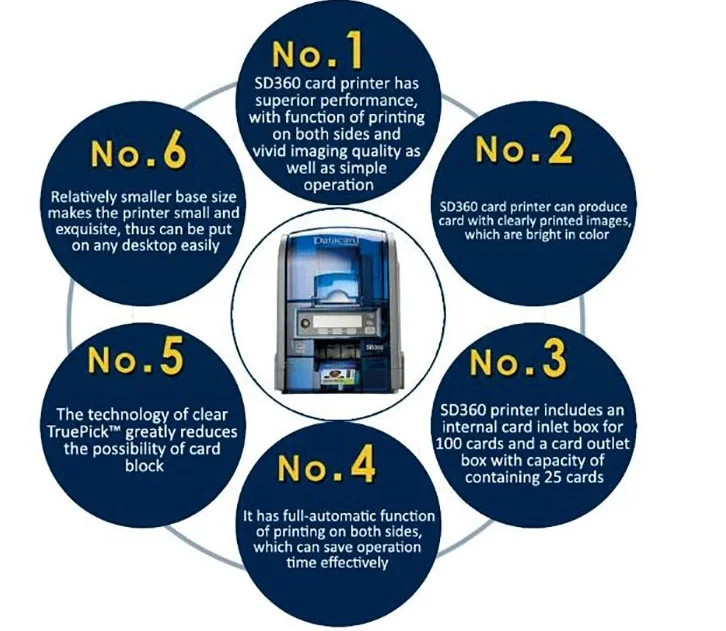 No.1

SD360 card printer has superior performance, with function of printing on both sides and vivid imaging quality as well as simple operation

No.2

SD360 card printer can produce card with clearly printed images, which are bright in color

No.3

SD360 printer includes an internal card inlet box for 100 cards and a card outlet box with capacity of containing 25 cards

No.4

It has full-automatic function of printing on both sides, which can save operation time effectively

No.5

The technology of clear TruePick™ greatly reduces the possibility of card block

No.6

Relatively smaller base size makes the printer small and exquisite, thus can be put on any desktop easily

Datacard

SD360