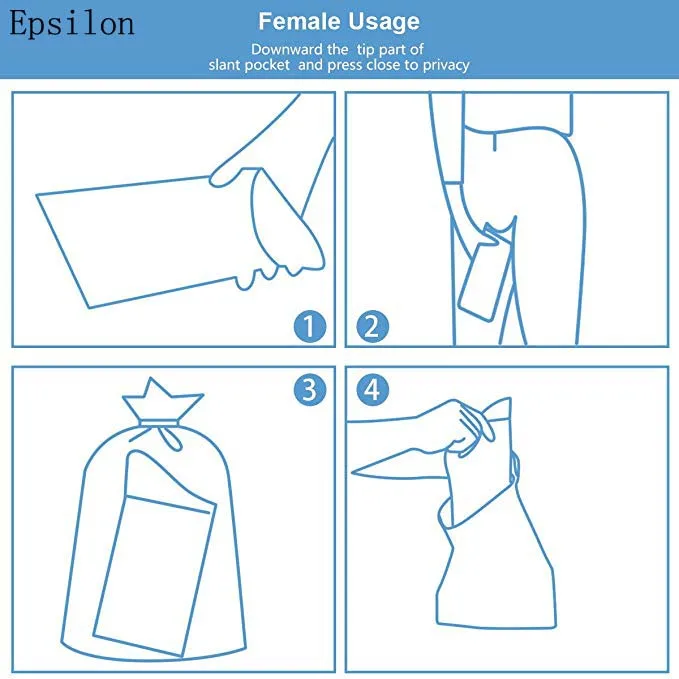 Epsilon

Female Usage

Downward the tip part of slant pocket and press close to privacy

1

2

3

4