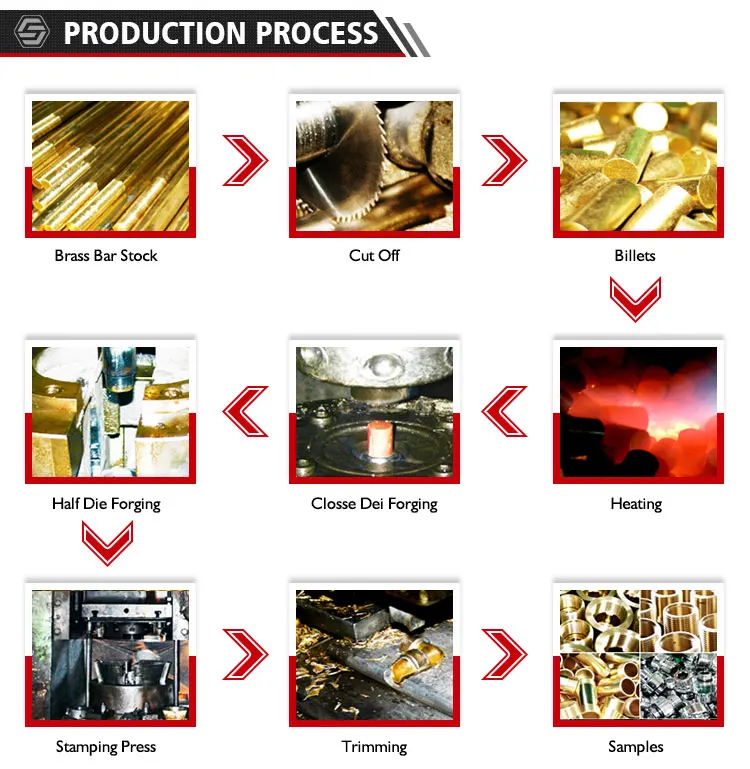 PRODUCTION PROCESS

Brass Bar Stock

Cut Off

Billets

Heating

Closse Dei Forging

Half Die Forging

Stamping Press

Trimming

Samples