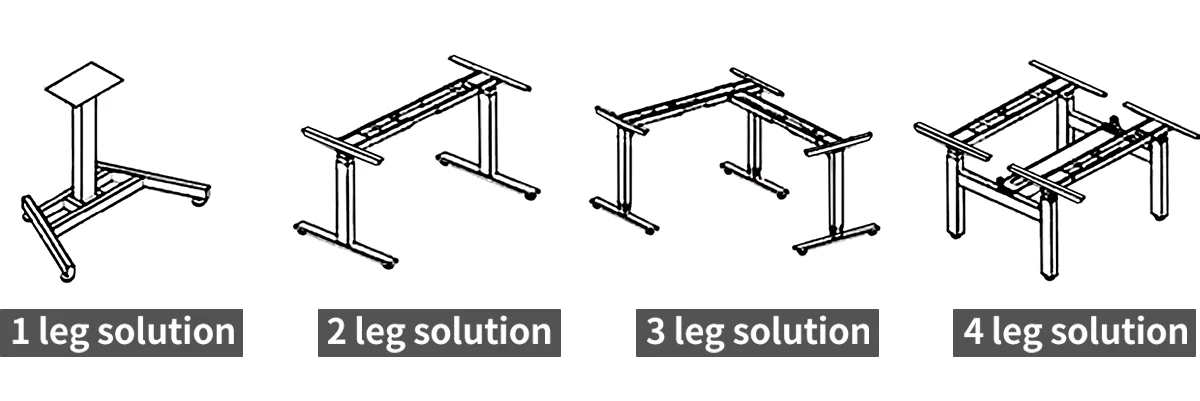 1 leg solution

2 leg solution

3 leg solution

4 leg solution