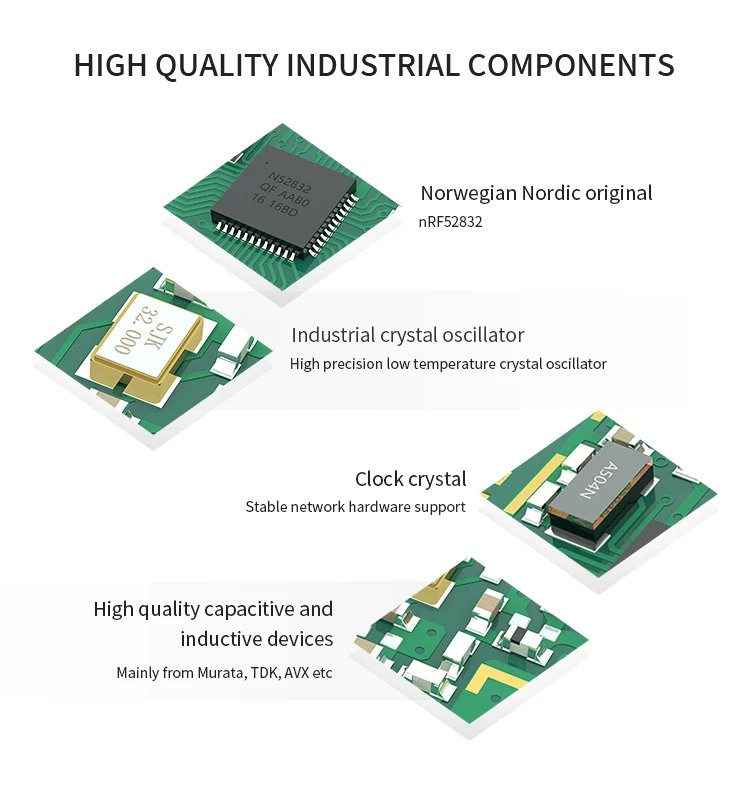 HIGH QUALITY INDUSTRIAL COMPONENTS

N52832
QF AAB0
16 16BD

Norwegian Nordic original
nRF52832

SJK
32.000

Industrial crystal oscillator
High precision low temperature crystal oscillator

Clock crystal
Stable network hardware support

A504N

High quality capacitive and inductive devices
Mainly from Murata, TDK, AVX etc