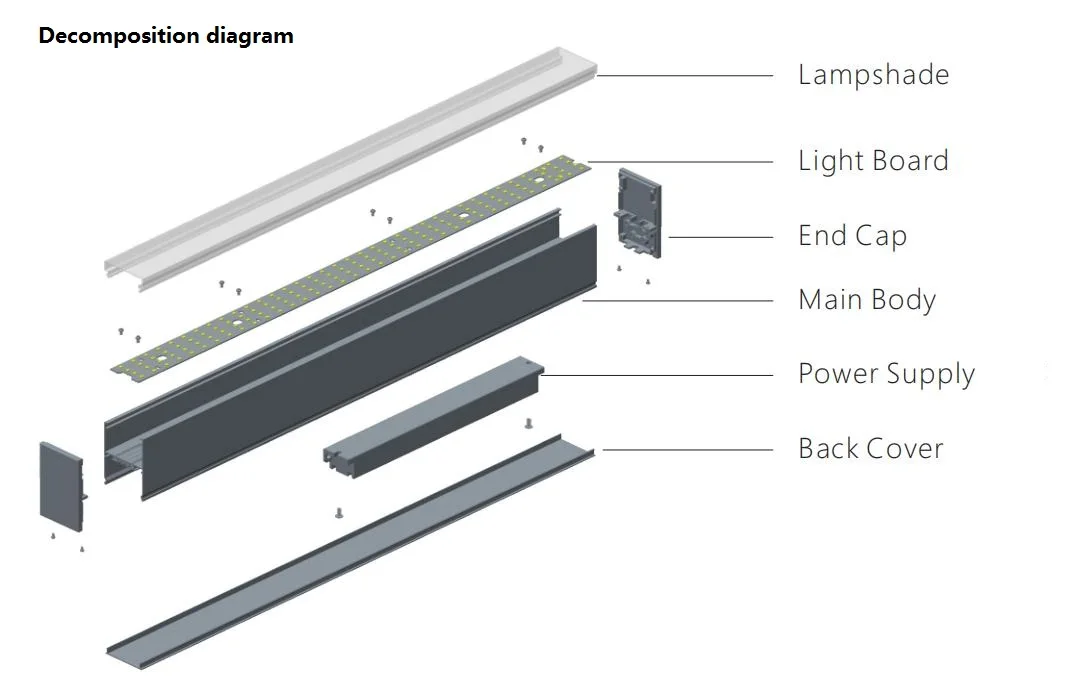 Decomposition diagram

Lampshade

Light Board

End Cap

Main Body

Power Supply

Back Cover