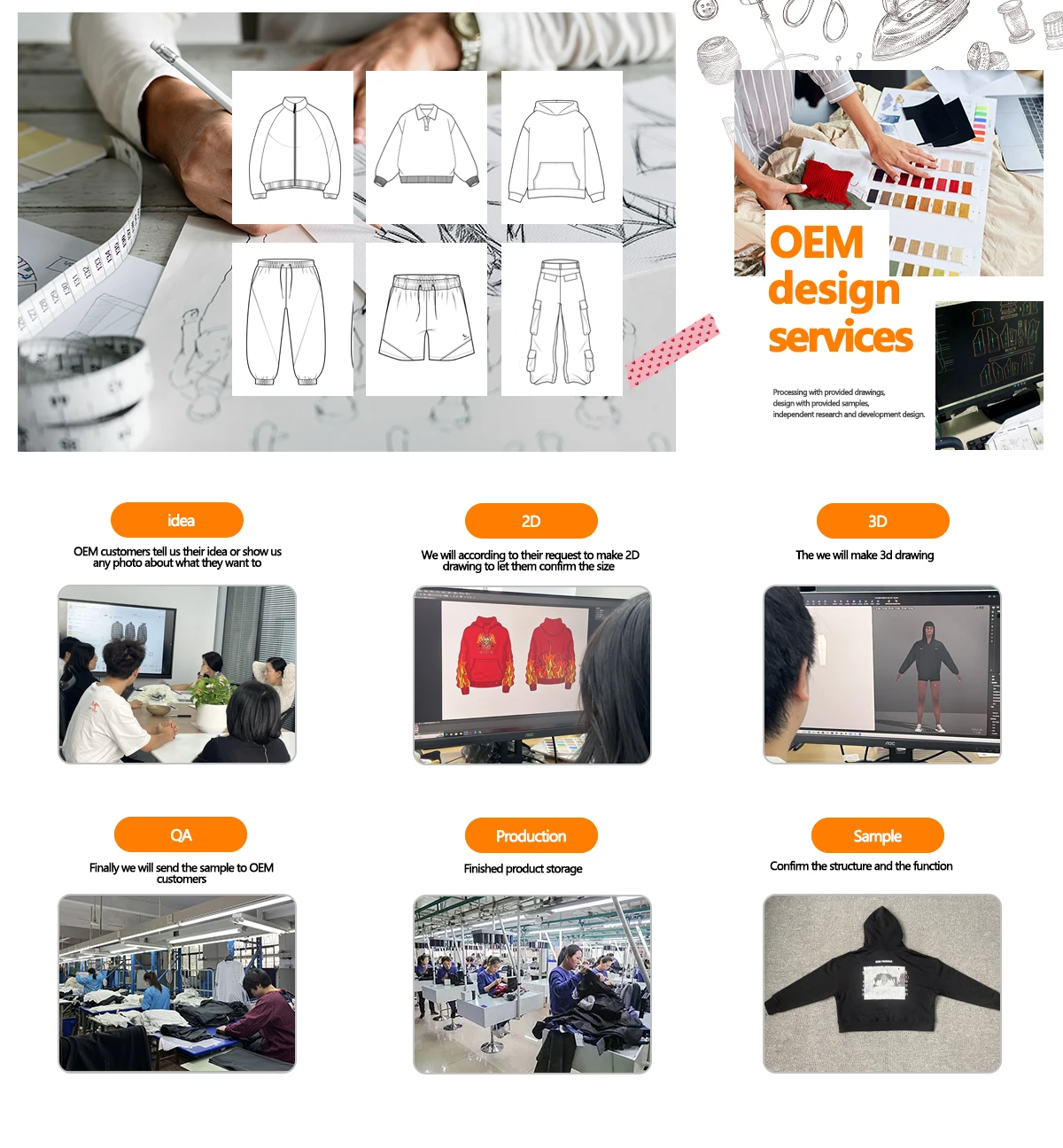 OEM design services

Processing with provided drawings, design with provided samples, independent research and development design.

idea

OEM customers tell us their idea or show us any photo about what they want to

2D

We will according to their request to make 2D drawing to let them confirm the size

3D

The we will make 3d drawing

QA

Finally we will send the sample to OEM customers

Production

Finished product storage

Sample

Confirm the structure and the function