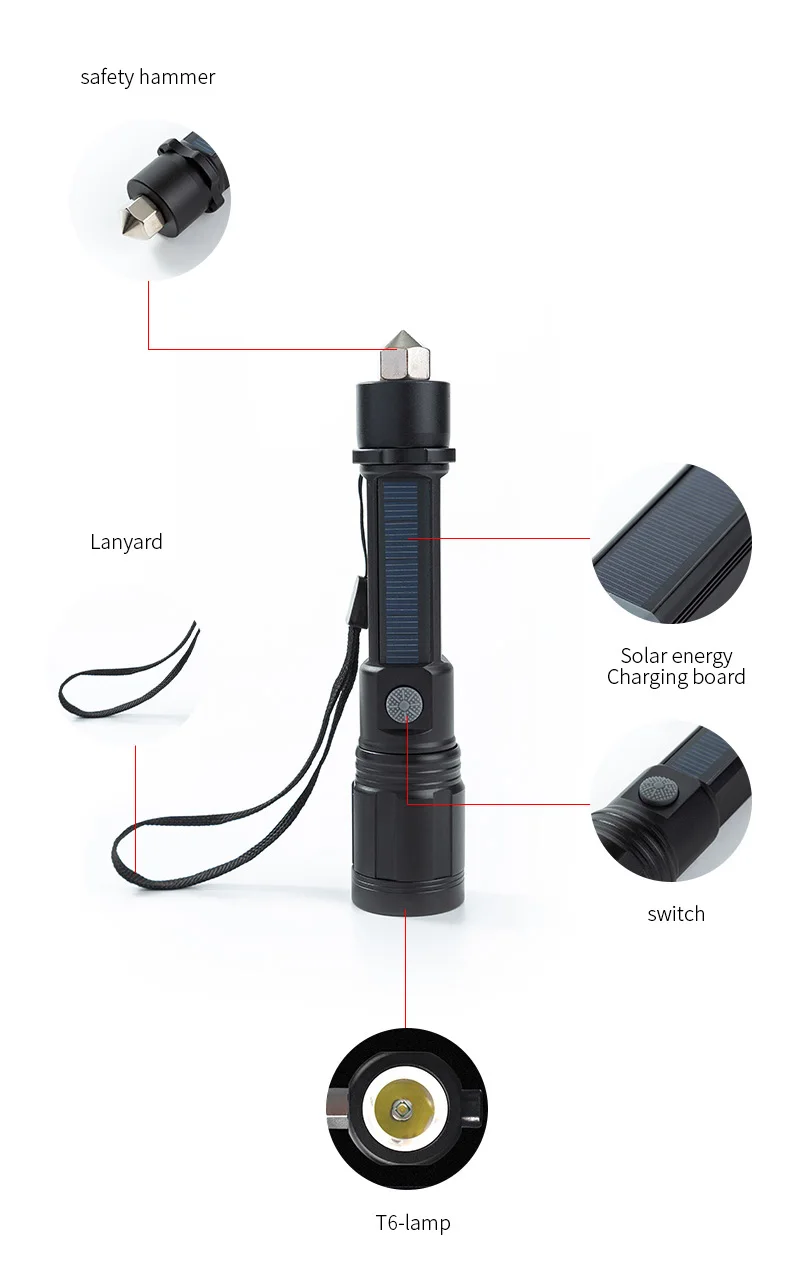 safety hammer

Lanyard

Solar energy
Charging board

switch

T6-lamp