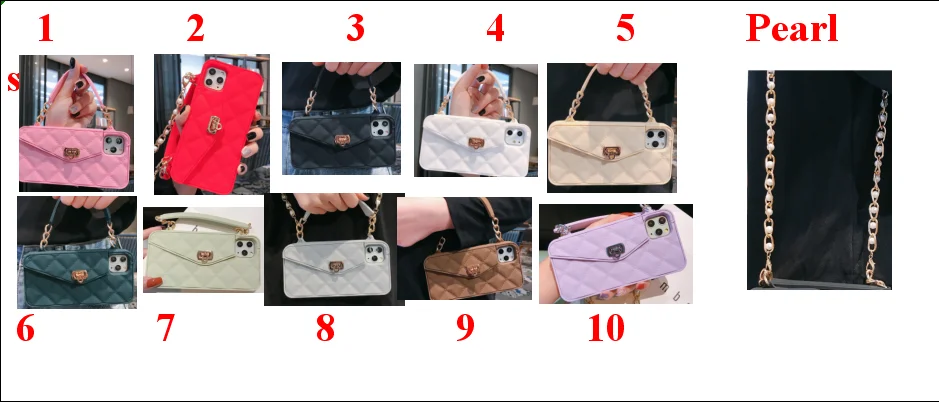 1 2 3 4 5 Pearl

s

6 7 8 9 10