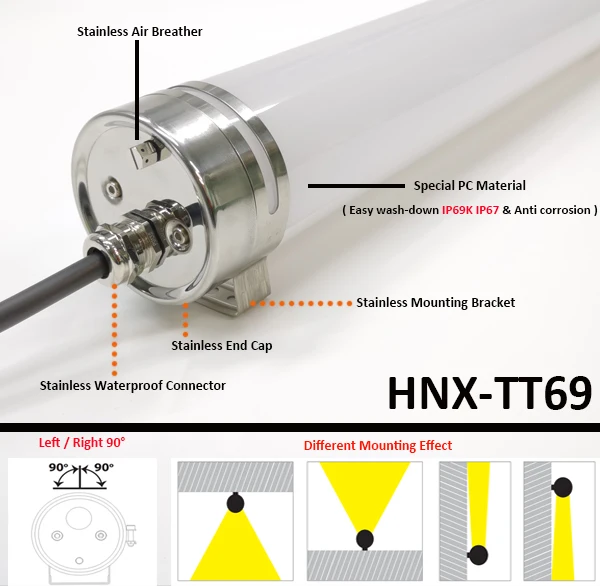 Stainless Air Breather

Special PC Material

( Easy wash-down IP69K IP67 & Anti corrosion )

Stainless Mounting Bracket

Stainless End Cap

Stainless Waterproof Connector

HNX-TT69

Left / Right 90°

90° 90°

Different Mounting Effect