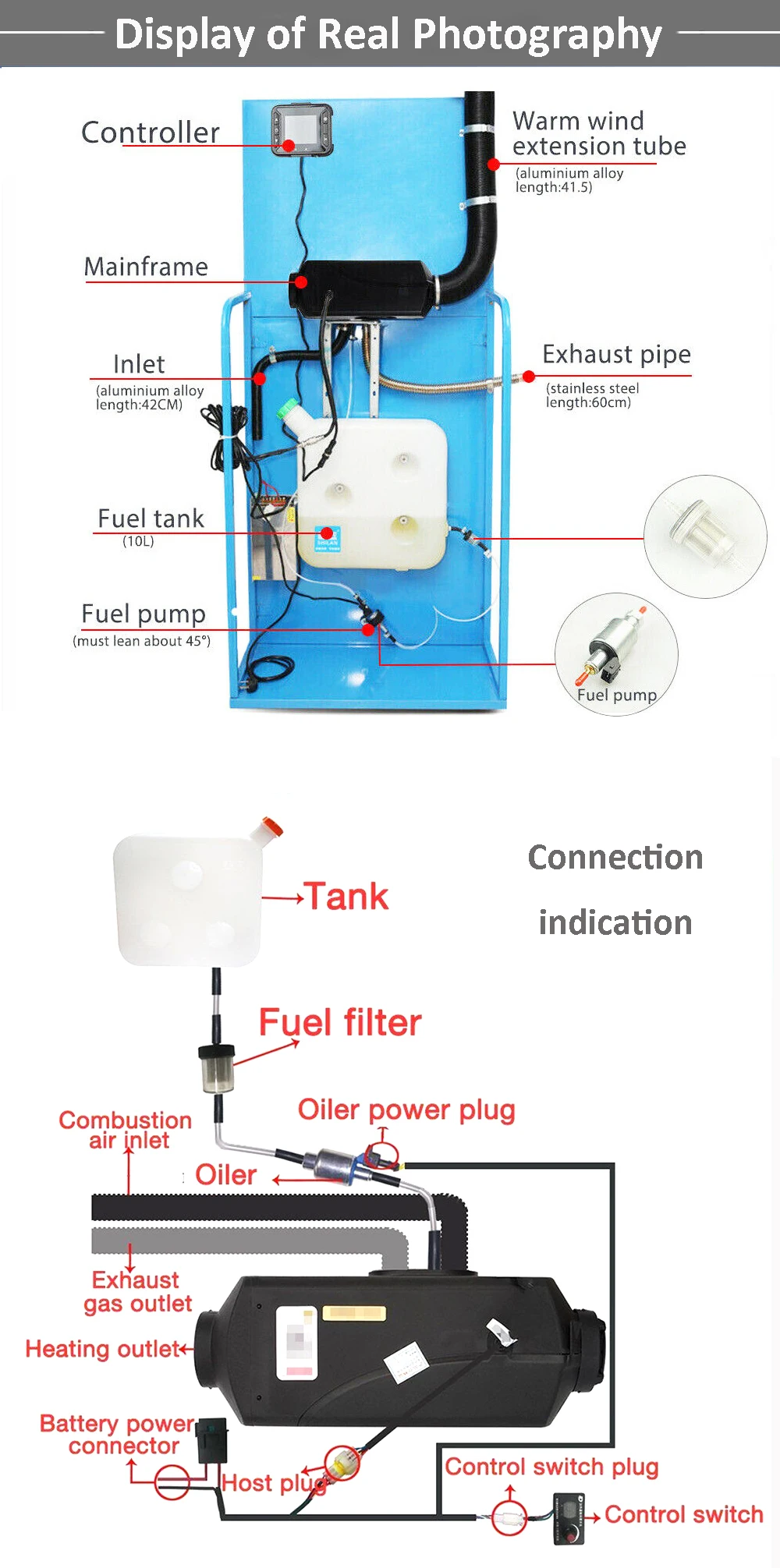 Display of Real Photography

Controller

Warm wind extension tube
(aluminium alloy length:41.5)

Mainframe

Inlet
(aluminium alloy length:42CM)

Exhaust pipe
(stainless steel length:60cm)

Fuel tank
(10L)

Fuel pump
(must lean about 45°)

Fuel pump

Connection indication

Tank

Fuel filter

Combustion air inlet

Oiler power plug

Oiler

Exhaust gas outlet

Heating outlet

Battery power connector

Host plug

Control switch plug

Control switch