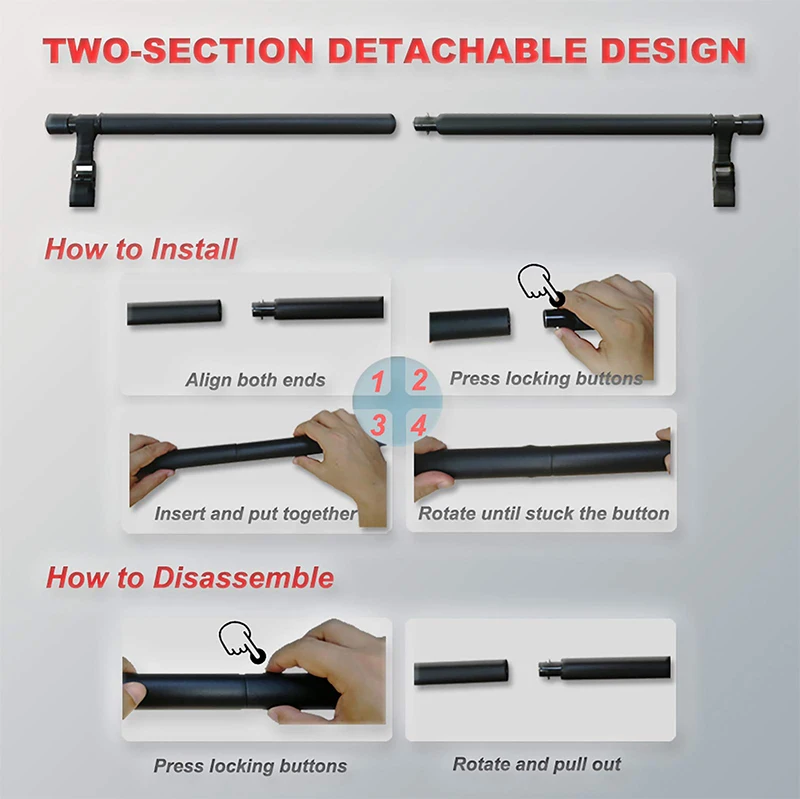 TWO-SECTION DETACHABLE DESIGN

How to Install

Align both ends

1

2

Press locking buttons

3

4

Insert and put together

Rotate until stuck the button

How to Disassemble

Press locking buttons

Rotate and pull out