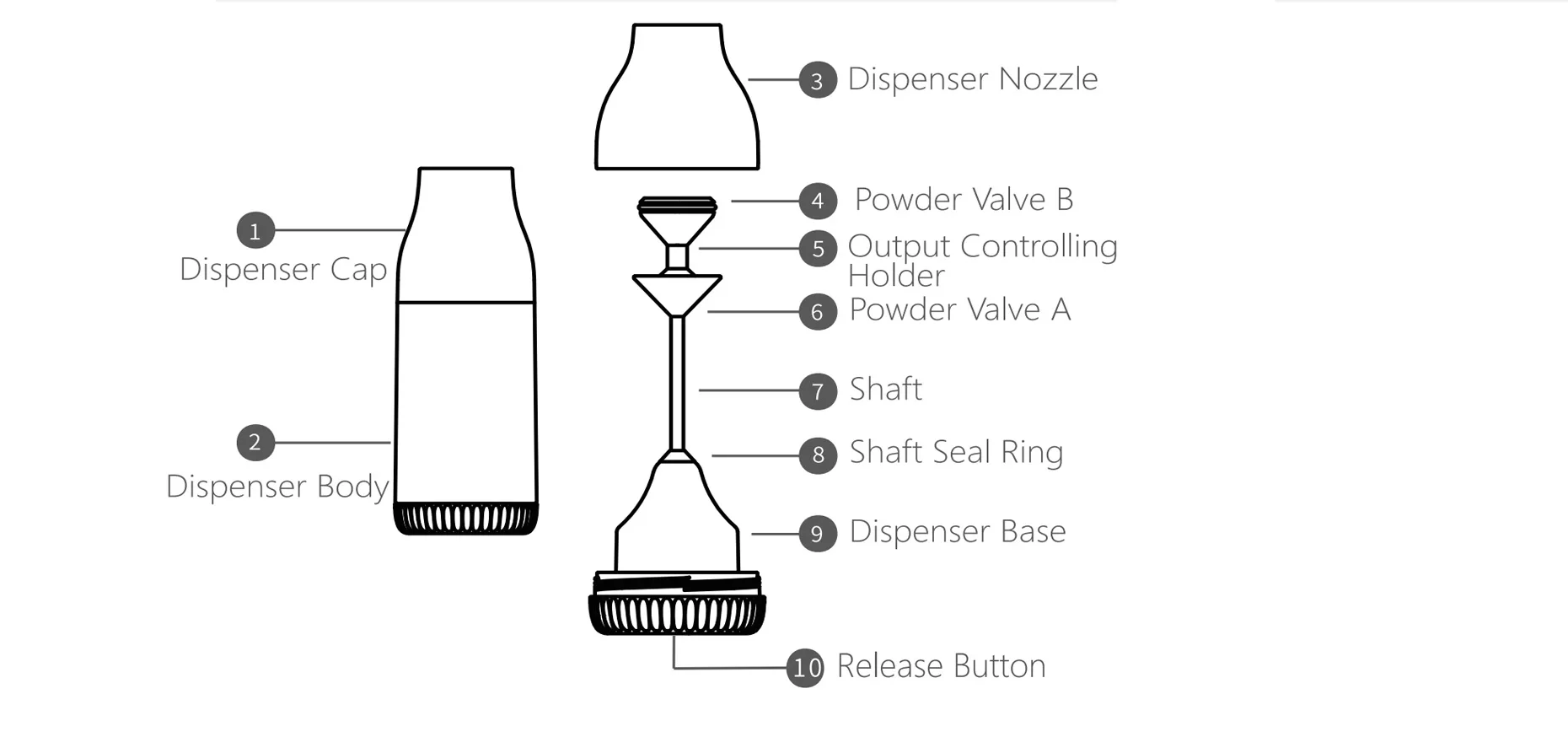 1
Dispenser Cap

2
Dispenser Body

3 Dispenser Nozzle

4 Powder Valve B

5 Output Controlling Holder

6 Powder Valve A

7 Shaft

8 Shaft Seal Ring

9 Dispenser Base

10 Release Button