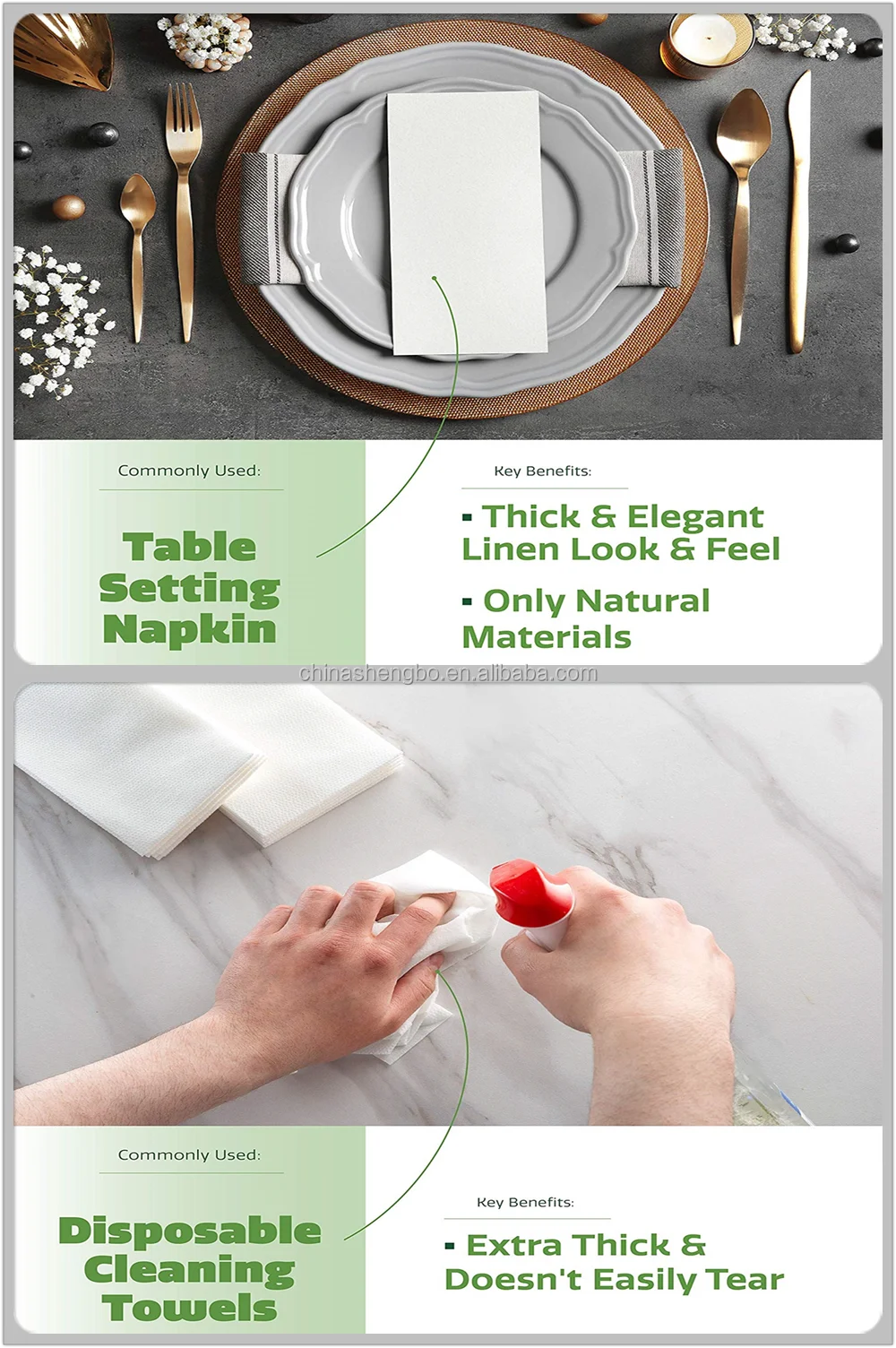 Commonly Used:

Table Setting Napkin

Key Benefits:

▪ Thick & Elegant Linen Look & Feel

▪ Only Natural Materials

chinashengbo.en.alibaba.com

Commonly Used:

Disposable Cleaning Towels

Key Benefits:

▪ Extra Thick & Doesn't Easily Tear