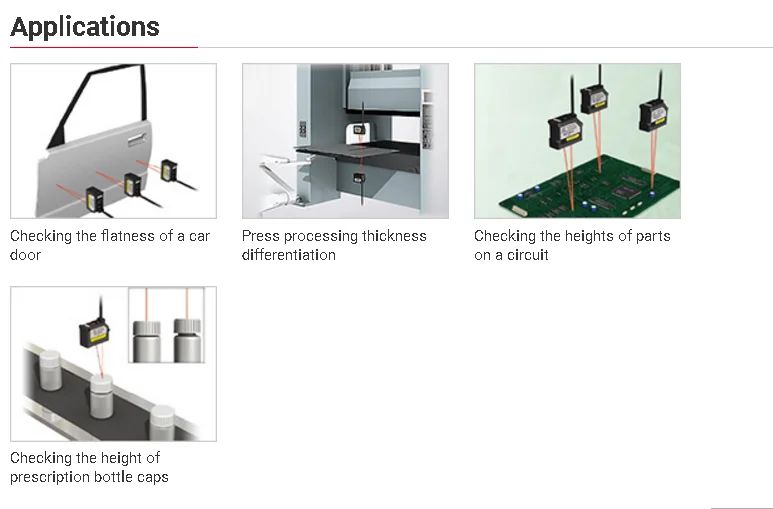 Applications

Checking the flatness of a car door

Press processing thickness differentiation

Checking the heights of parts on a circuit

Checking the height of prescription bottle caps