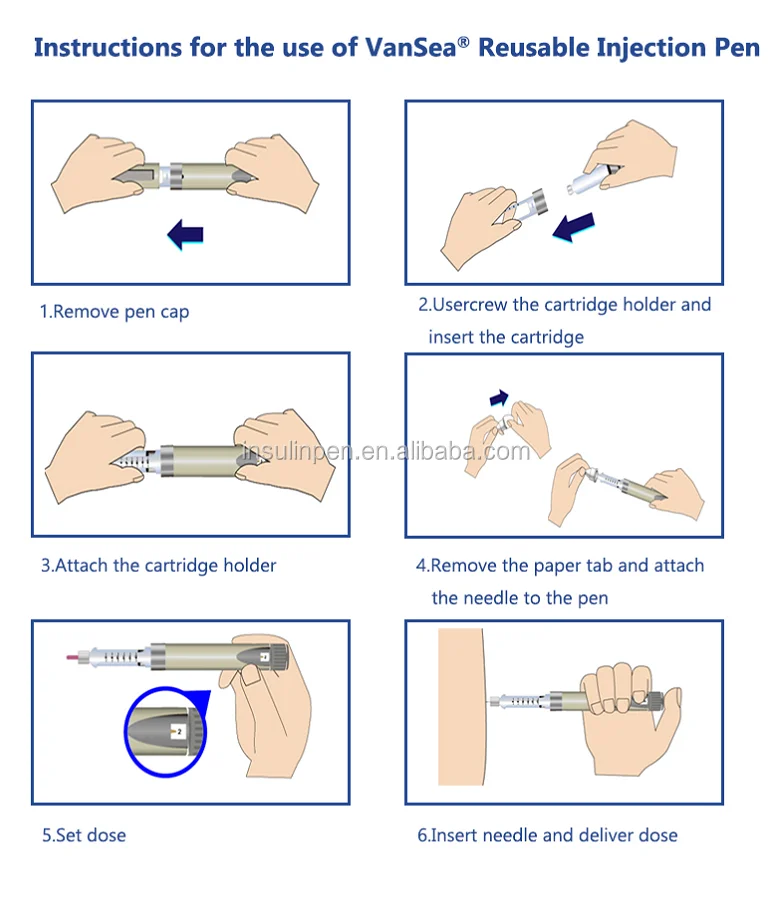 Instructions for the use of VanSea® Reusable Injection Pen

1.Remove pen cap

2.Usercrew the cartridge holder and insert the cartridge

insulinpen.en.alibaba.com

3.Attach the cartridge holder

4.Remove the paper tab and attach the needle to the pen

2

5.Set dose

6.Insert needle and deliver dose