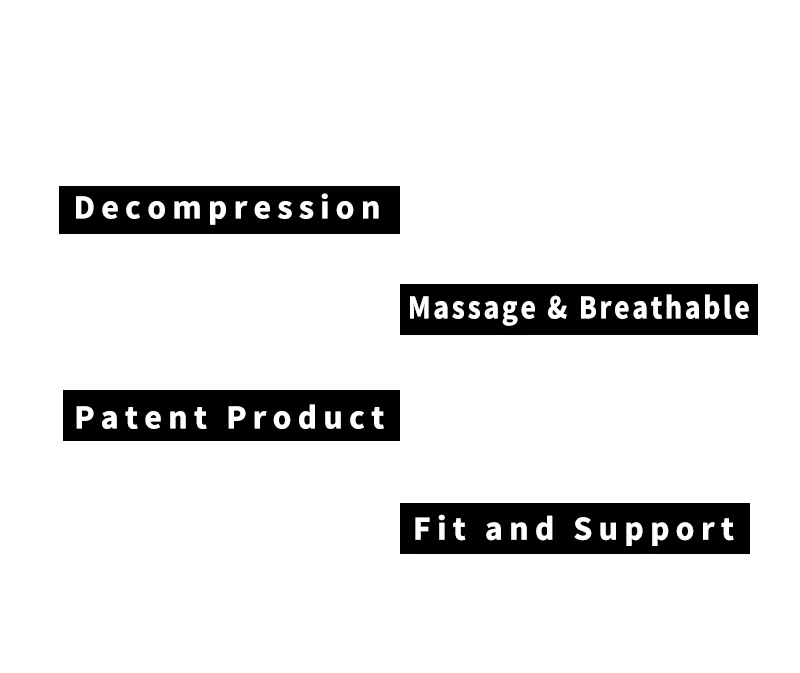 Decompression

Massage & Breathable

Patent Product

Fit and Support