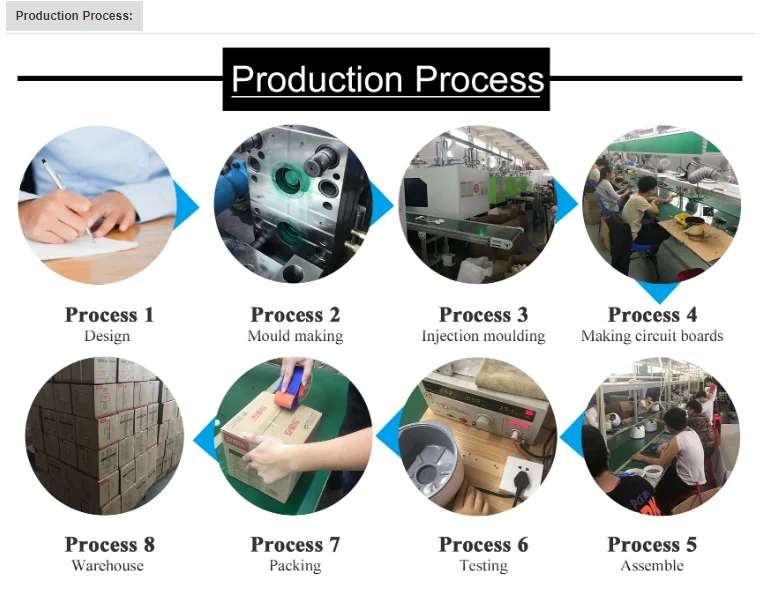 Production Process:

Production Process

Process 1
Design

Process 2
Mould making

Process 3
Injection moulding

Process 4
Making circuit boards

Process 8
Warehouse

Process 7
Packing

Process 6
Testing

Process 5
Assemble