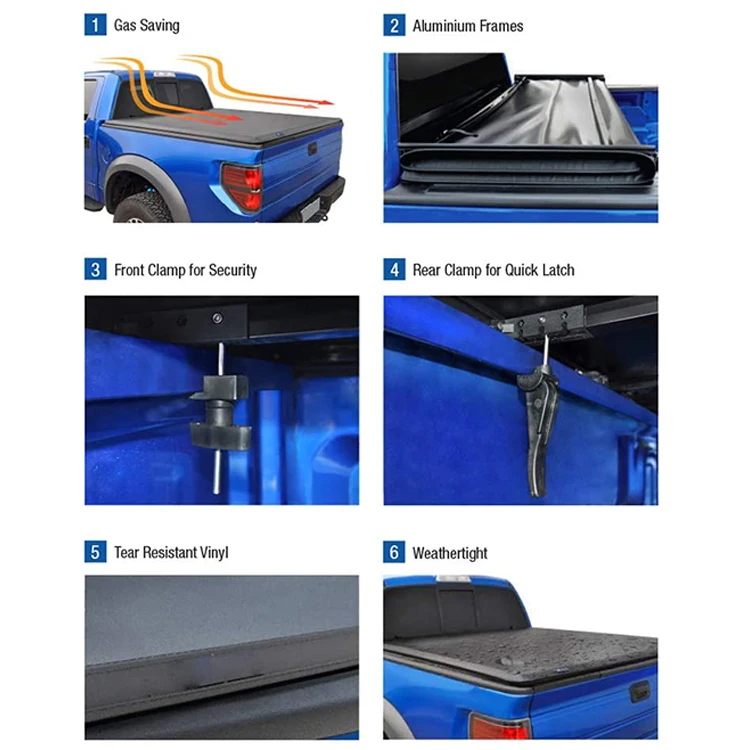 1 Gas Saving

2 Aluminium Frames

3 Front Clamp for Security

4 Rear Clamp for Quick Latch

5 Tear Resistant Vinyl

6 Weathertight