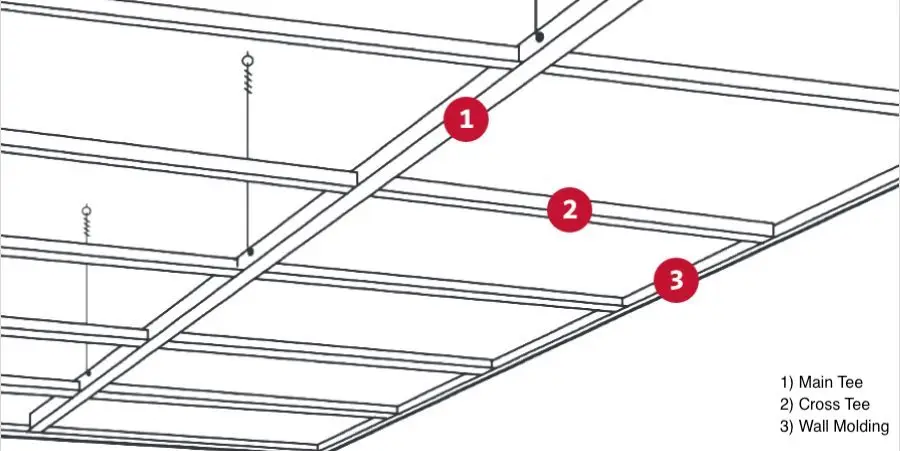 1

2

3

1) Main Tee
2) Cross Tee
3) Wall Molding