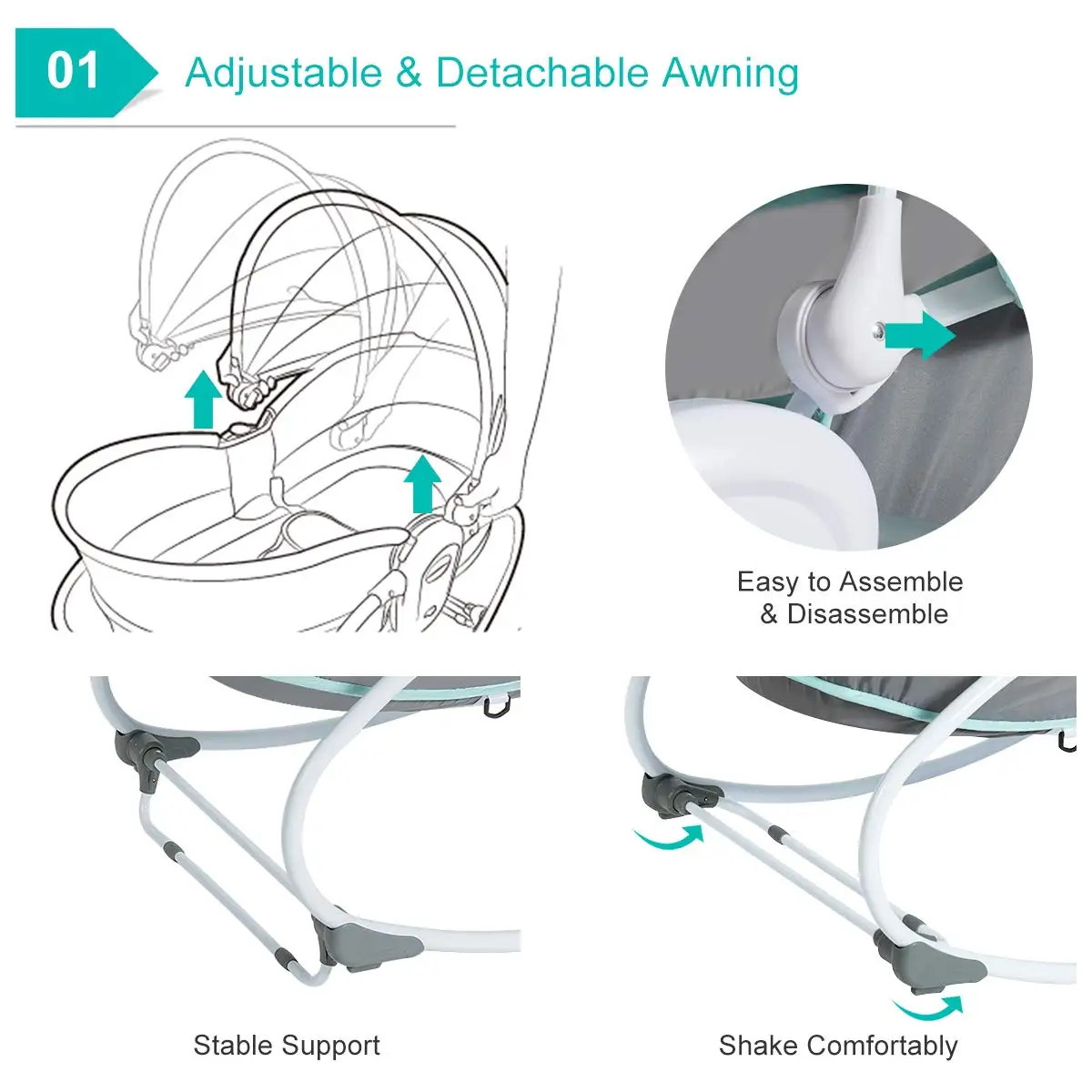 01

Adjustable & Detachable Awning

Easy to Assemble & Disassemble

Stable Support

Shake Comfortably