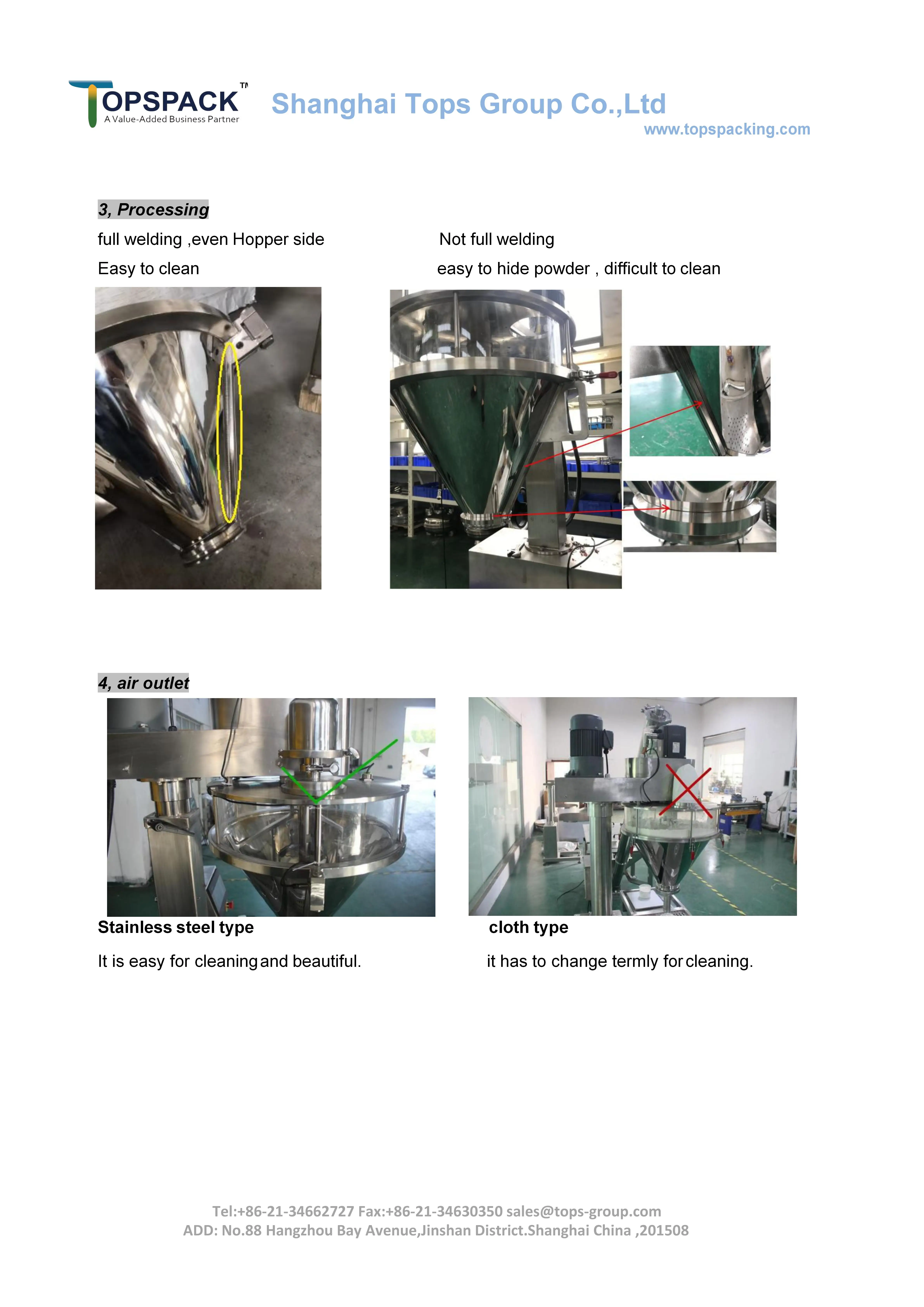 TOPSPACK™
A Value-Added Business Partner

Shanghai Tops Group Co.,Ltd
www.topspacking.com

3, Processing

full welding ,even Hopper side

Easy to clean

Not full welding

easy to hide powder , difficult to clean

4, air outlet

Stainless steel type

It is easy for cleaning and beautiful.

cloth type

it has to change termly for cleaning.

Tel:+86-21-34662727 Fax:+86-21-34630350 sales@tops-group.com
ADD: No.88 Hangzhou Bay Avenue,Jinshan District.Shanghai China ,201508