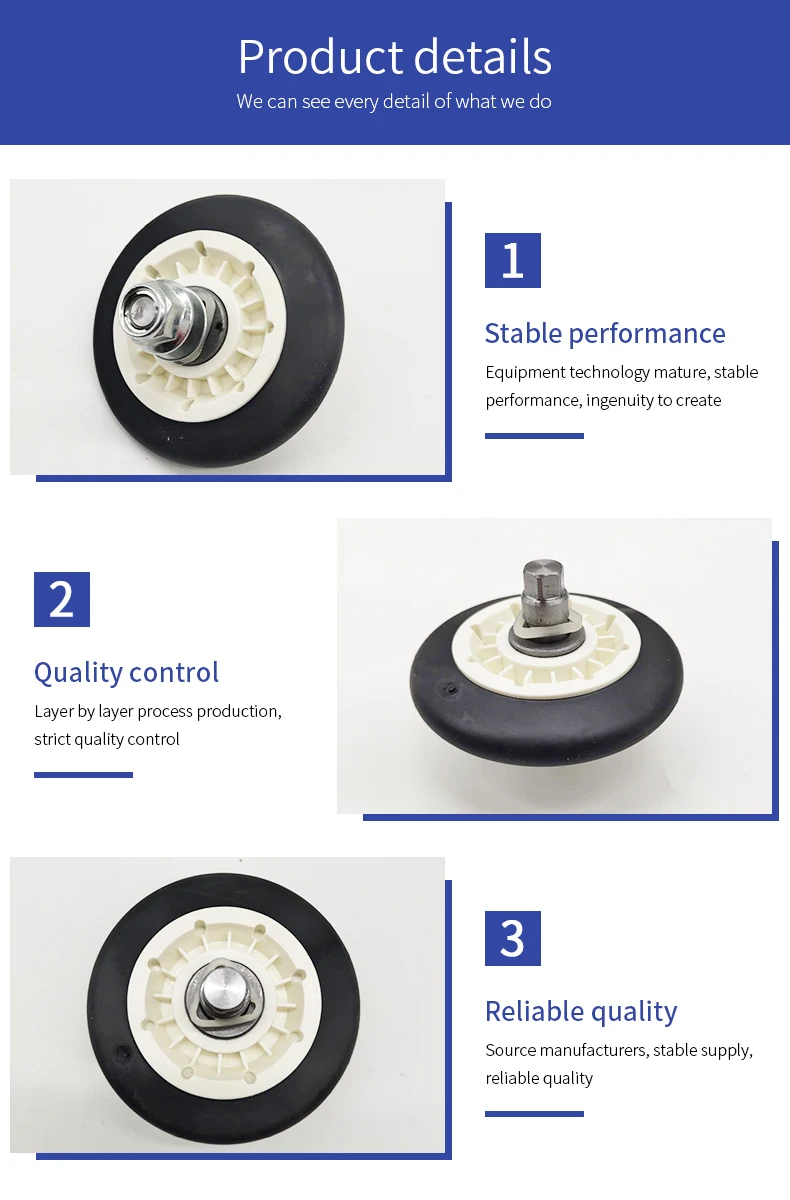 Product details
We can see every detail of what we do

1
Stable performance
Equipment technology mature, stable performance, ingenuity to create

2
Quality control
Layer by layer process production, strict quality control

3
Reliable quality
Source manufacturers, stable supply, reliable quality