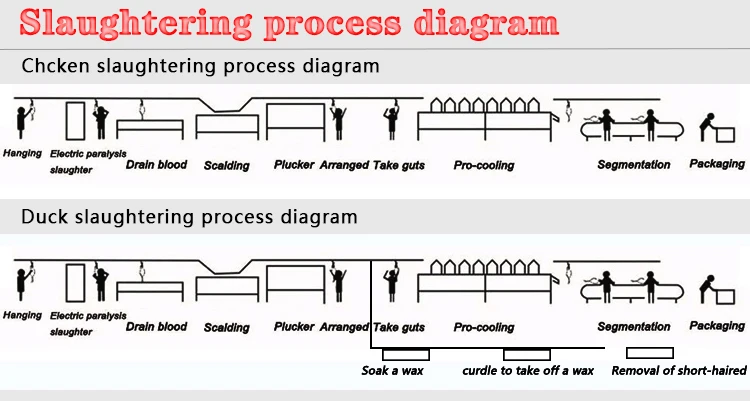 Slaughtering process diagram

Chcken slaughtering process diagram

Hanging Electric paralysis slaughter Drain blood Scalding Plucker Arranged Take guts Pro-cooling Segmentation Packaging

Duck slaughtering process diagram

Hanging Electric paralysis slaughter Drain blood Scalding Plucker Arranged Take guts Pro-cooling Segmentation Packaging

Soak a wax curdle to take off a wax Removal of short-haired