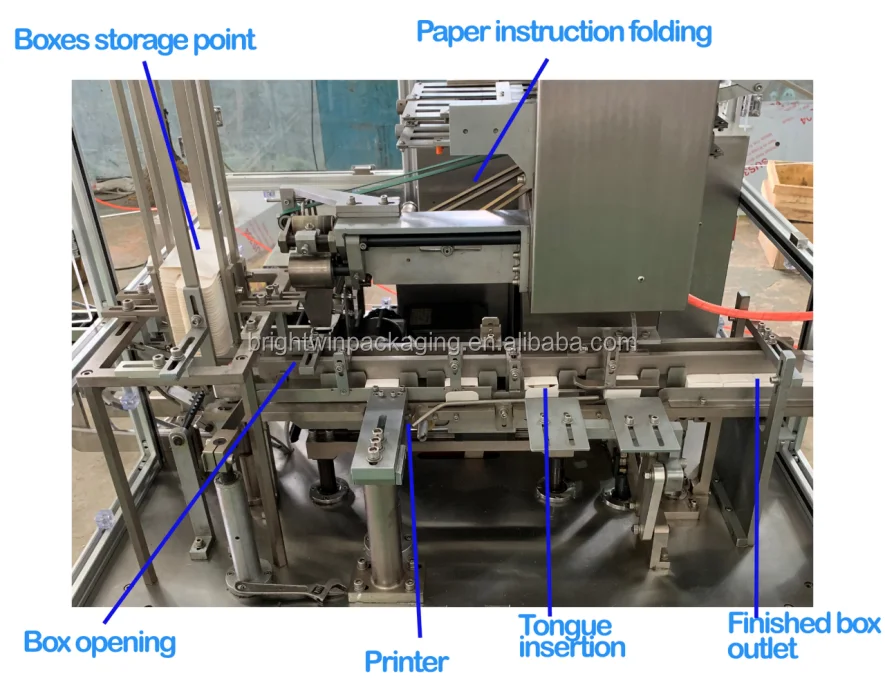 Boxes storage point

Paper instruction folding

brightwinpackaging.en.alibaba.com

Box opening

Printer

Tongue insertion

Finished box outlet