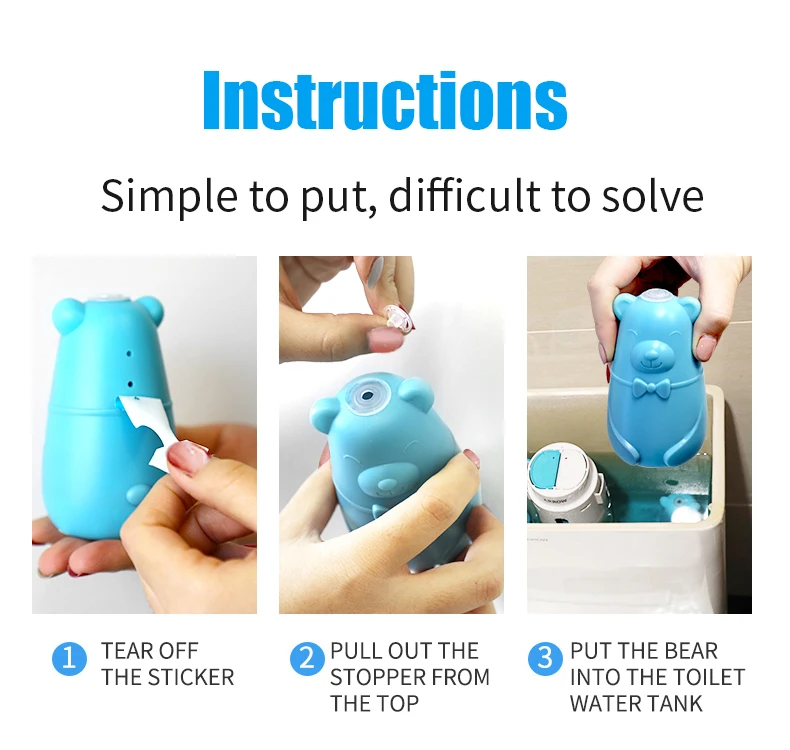 Instructions

Simple to put, difficult to solve

1 TEAR OFF THE STICKER

2 PULL OUT THE STOPPER FROM THE TOP

3 PUT THE BEAR INTO THE TOILET WATER TANK