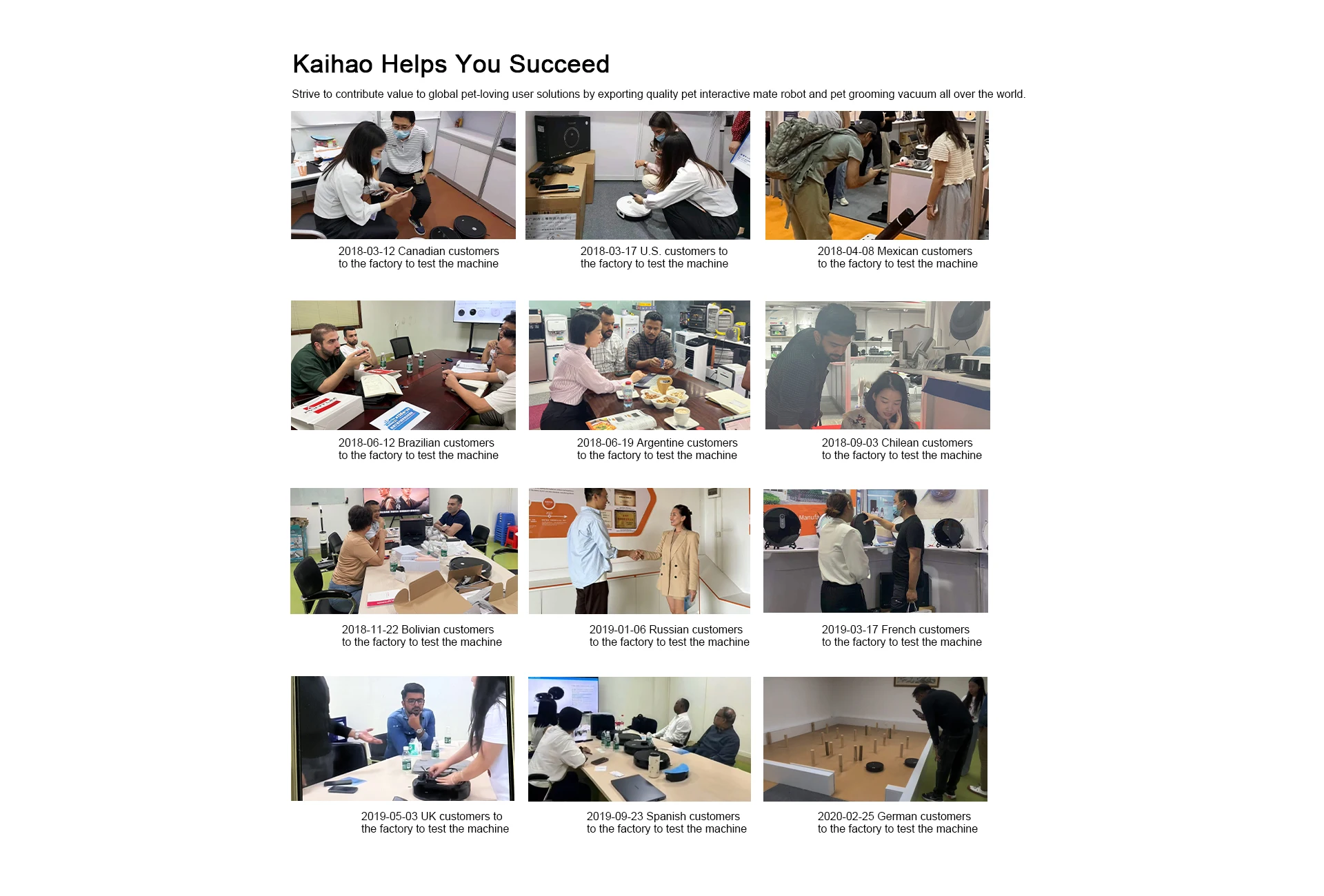 Kaihao Helps You Succeed

Strive to contribute value to global pet-loving user solutions by exporting quality pet interactive mate robot and pet grooming vacuum all over the world.

2018-03-12 Canadian customers to the factory to test the machine

2018-03-17 U.S. customers to the factory to test the machine

2018-04-08 Mexican customers to the factory to test the machine

2018-06-12 Brazilian customers to the factory to test the machine

2018-06-19 Argentine customers to the factory to test the machine

2018-09-03 Chilean customers to the factory to test the machine

2018-11-22 Bolivian customers to the factory to test the machine

2019-01-06 Russian customers to the factory to test the machine

2019-03-17 French customers to the factory to test the machine

2019-05-03 UK customers to the factory to test the machine

2019-09-23 Spanish customers to the factory to test the machine

2020-02-25 German customers to the factory to test the machine