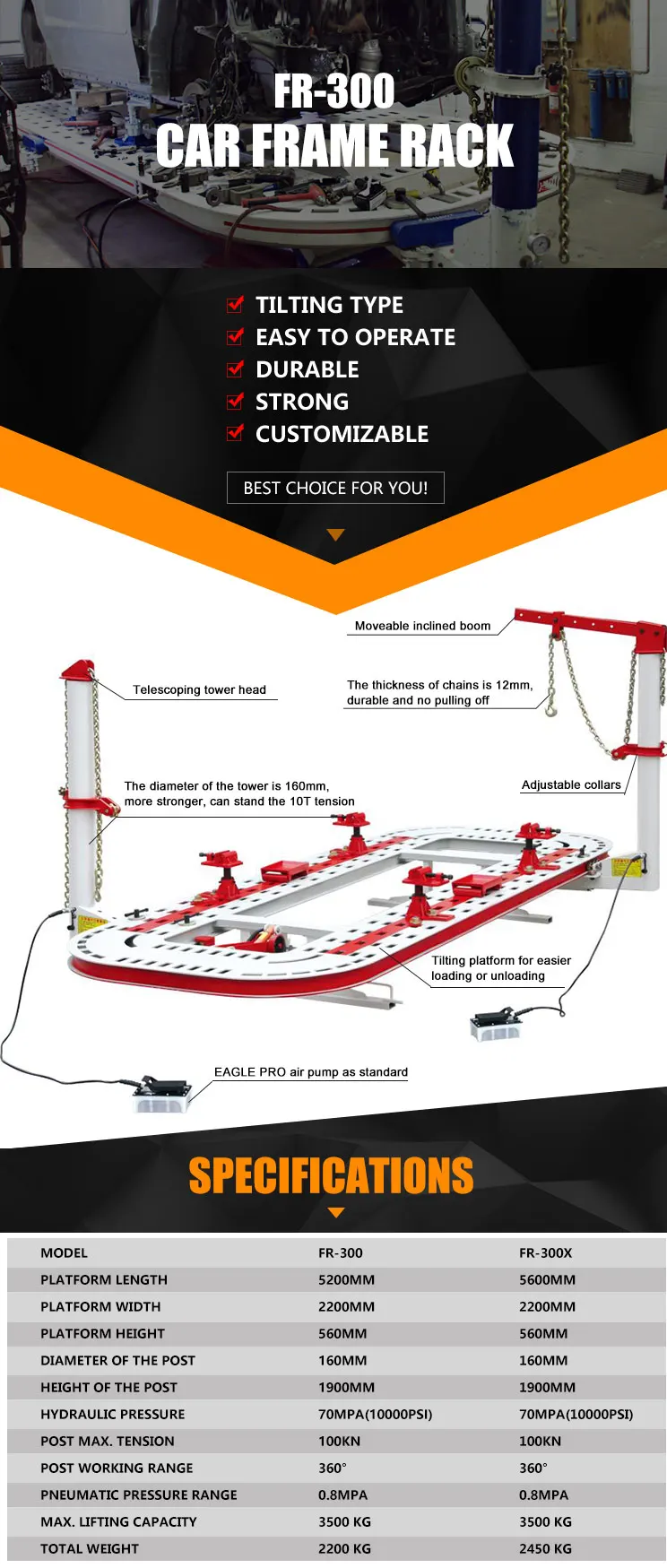 FR-300
CAR FRAME RACK

TILTING TYPE
EASY TO OPERATE
DURABLE
STRONG
CUSTOMIZABLE

BEST CHOICE FOR YOU!

Moveable inclined boom

Telescoping tower head

The thickness of chains is 12mm, durable and no pulling off

The diameter of the tower is 160mm, more stronger, can stand the 10T tension

Adjustable collars

Tilting platform for easier loading or unloading

EAGLE PRO air pump as standard

SPECIFICATIONS

| MODEL | FR-300 | FR-300X |
|---|---|---|
| PLATFORM LENGTH | 5200MM | 5600MM |
| PLATFORM WIDTH | 2200MM | 2200MM |
| PLATFORM HEIGHT | 560MM | 560MM |
| DIAMETER OF THE POST | 160MM | 160MM |
| HEIGHT OF THE POST | 1900MM | 1900MM |
| HYDRAULIC PRESSURE | 70MPA(10000PSI) | 70MPA(10000PSI) |
| POST MAX. TENSION | 100KN | 100KN |
| POST WORKING RANGE | 360° | 360° |
| PNEUMATIC PRESSURE RANGE | 0.8MPA | 0.8MPA |
| MAX. LIFTING CAPACITY | 3500 KG | 3500 KG |
| TOTAL WEIGHT | 2200 KG | 2450 KG |