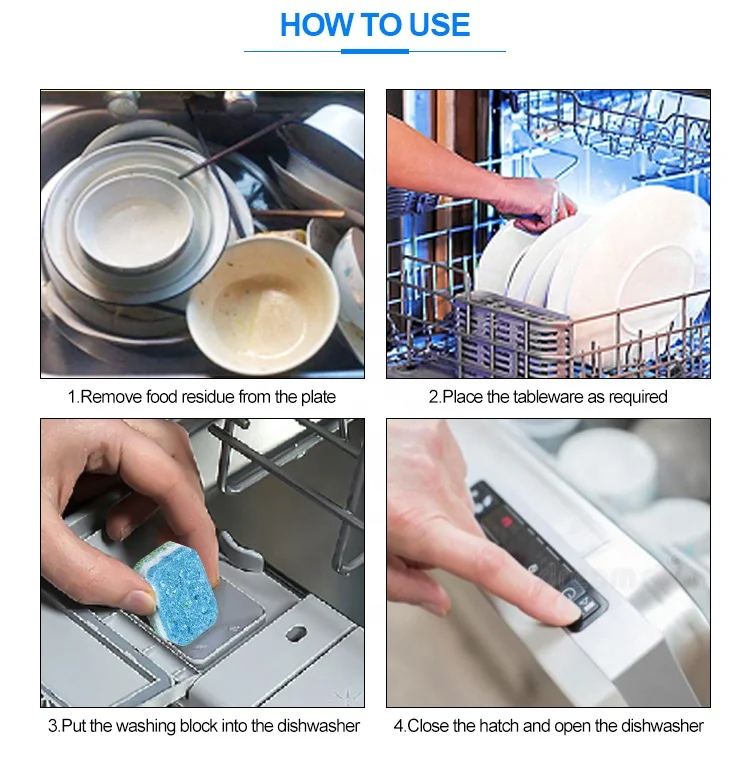 HOW TO USE

1.Remove food residue from the plate

2.Place the tableware as required

3.Put the washing block into the dishwasher

4.Close the hatch and open the dishwasher