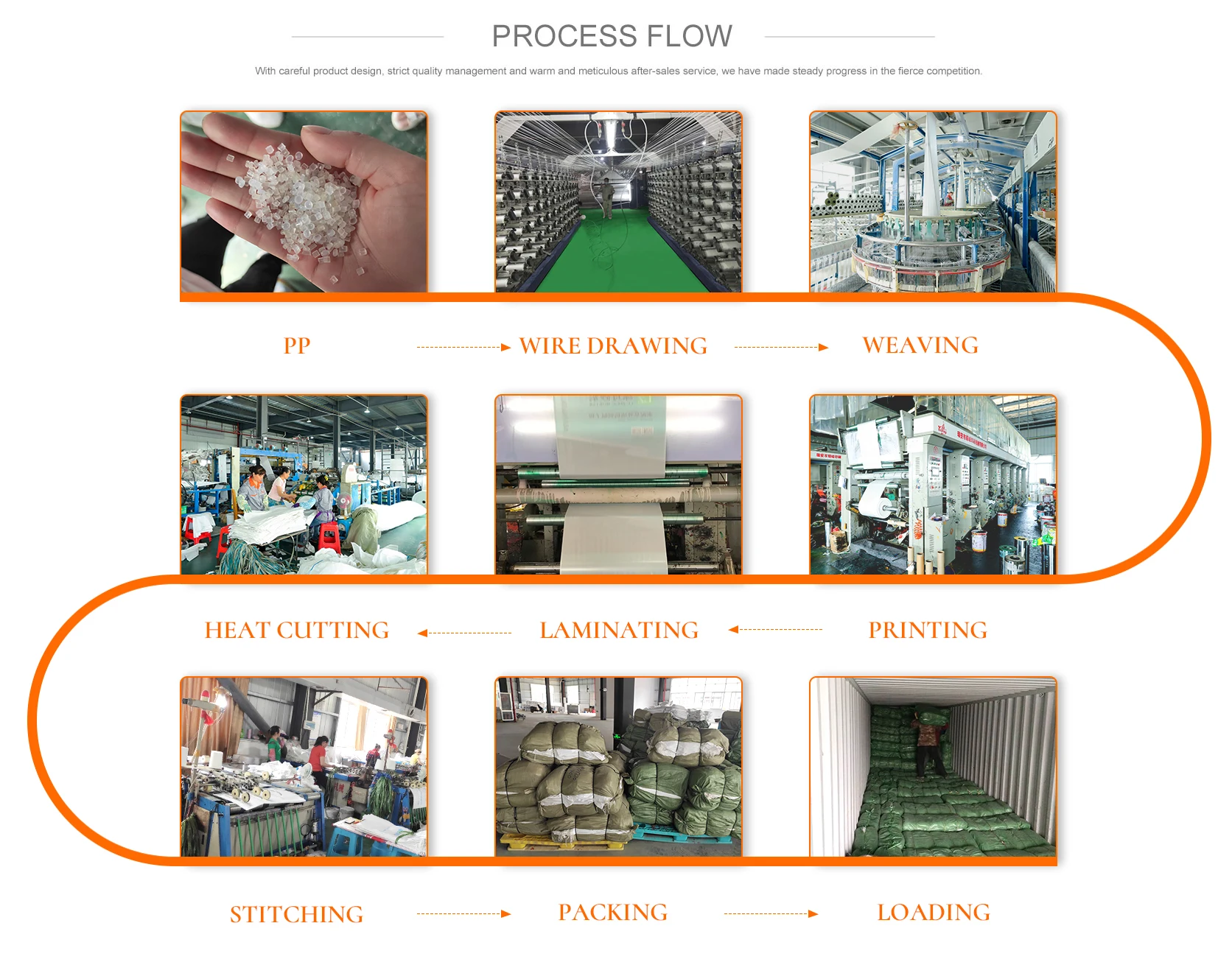 PROCESS FLOW

With careful product design, strict quality management and warm and meticulous after-sales service, we have made steady progress in the fierce competition.

PP

WIRE DRAWING

WEAVING

HEAT CUTTING

LAMINATING

PRINTING

STITCHING

PACKING

LOADING