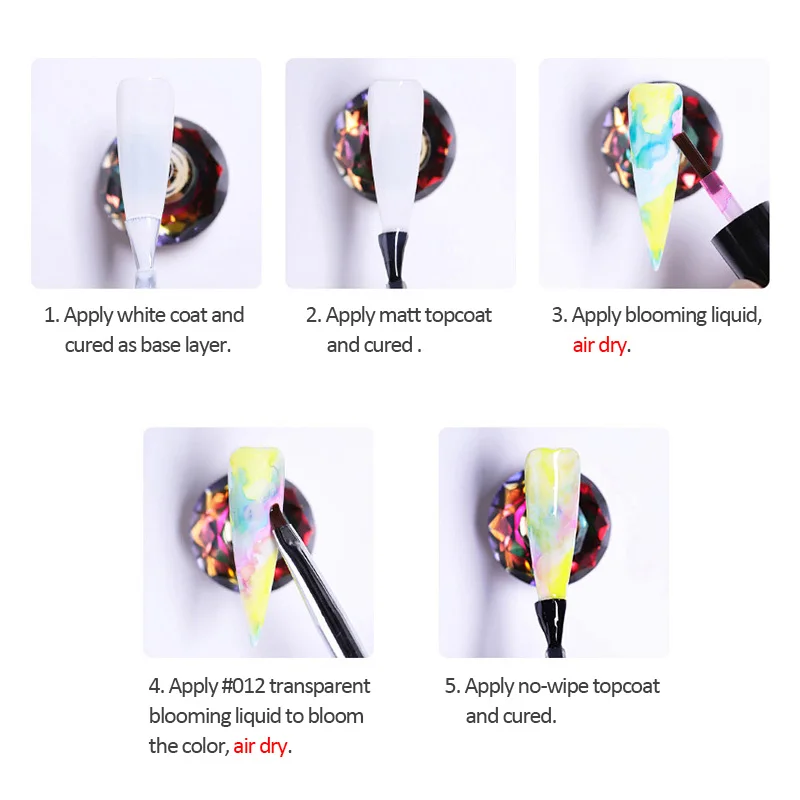 1. Apply white coat and cured as base layer.

2. Apply matt topcoat and cured .

3. Apply blooming liquid, air dry.

4. Apply #012 transparent blooming liquid to bloom the color, air dry.

5. Apply no-wipe topcoat and cured.