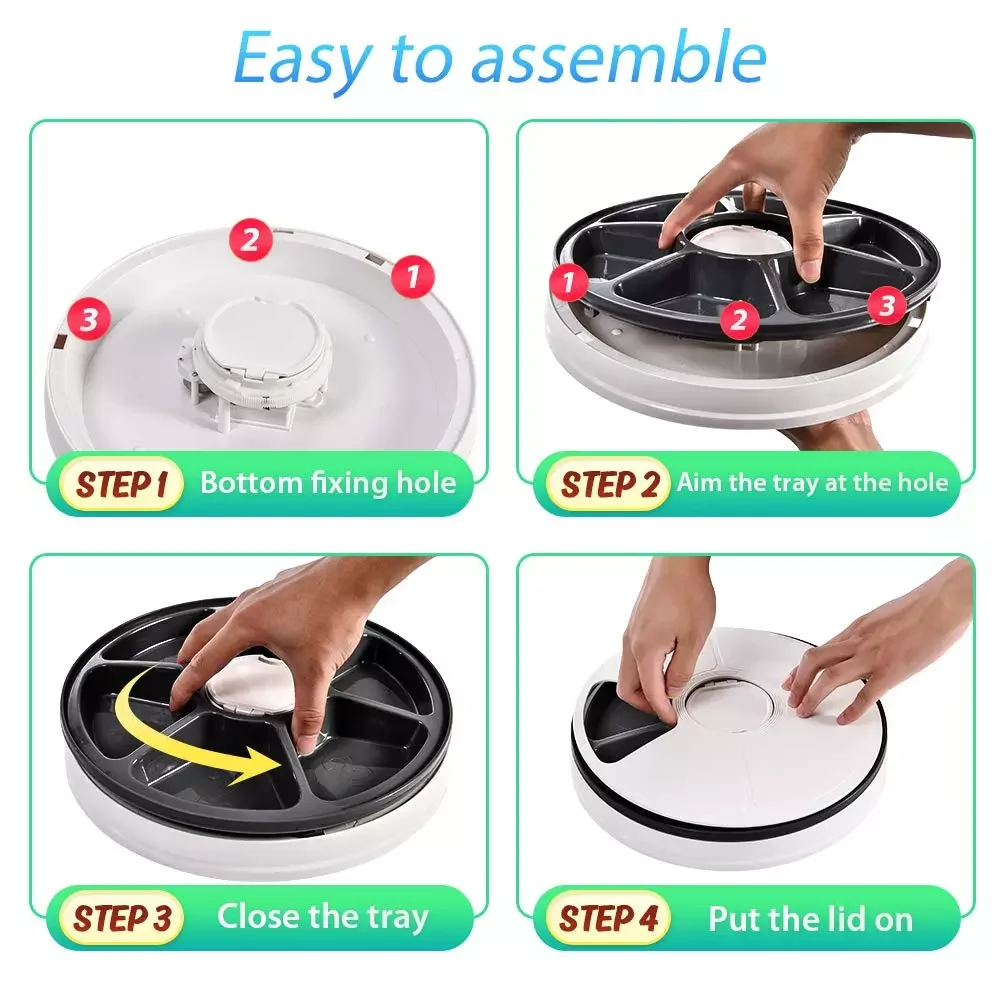 Easy to assemble

2
1
3
STEP 1 Bottom fixing hole

1
2
3
STEP 2 Aim the tray at the hole

STEP 3 Close the tray

STEP 4 Put the lid on