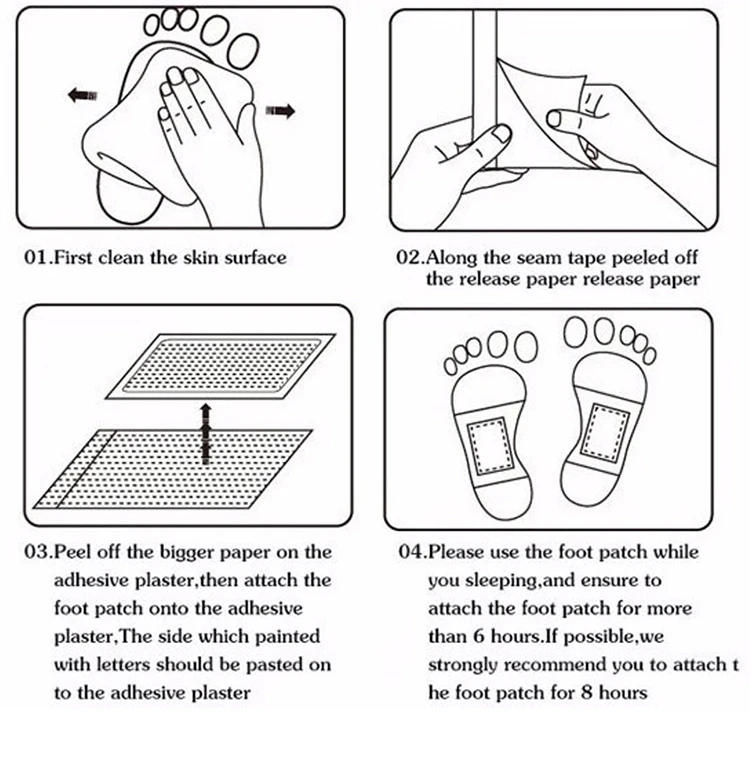 01.First clean the skin surface

02.Along the seam tape peeled off the release paper release paper

03.Peel off the bigger paper on the adhesive plaster,then attach the foot patch onto the adhesive plaster,The side which painted with letters should be pasted on to the adhesive plaster

04.Please use the foot patch while you sleeping,and ensure to attach the foot patch for more than 6 hours.If possible,we strongly recommend you to attach t he foot patch for 8 hours