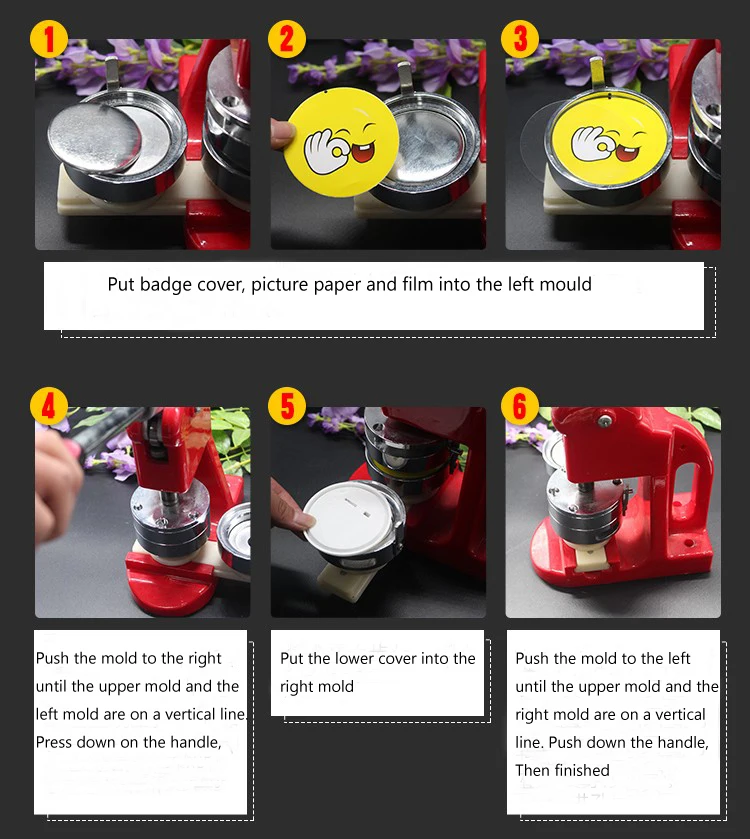 1

2

3

Put badge cover, picture paper and film into the left mould

4

5

6

Push the mold to the right until the upper mold and the left mold are on a vertical line. Press down on the handle,

Put the lower cover into the right mold

Push the mold to the left until the upper mold and the right mold are on a vertical line. Push down the handle, Then finished