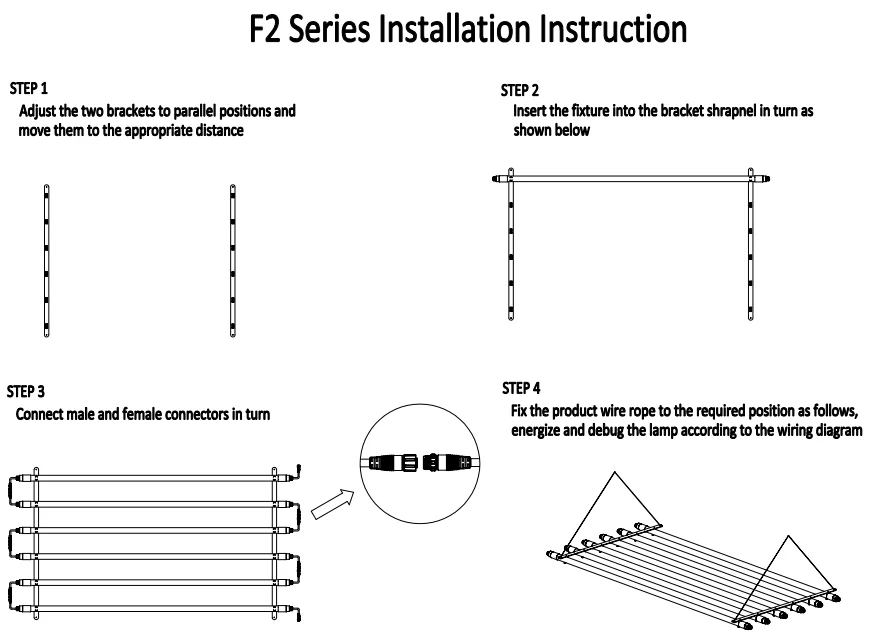 F2 Series Installation Instruction

STEP 1
Adjust the two brackets to parallel positions and move them to the appropriate distance

STEP 2
Insert the fixture into the bracket shrapnel in turn as shown below

STEP 3
Connect male and female connectors in turn

STEP 4
Fix the product wire rope to the required position as follows, energize and debug the lamp according to the wiring diagram