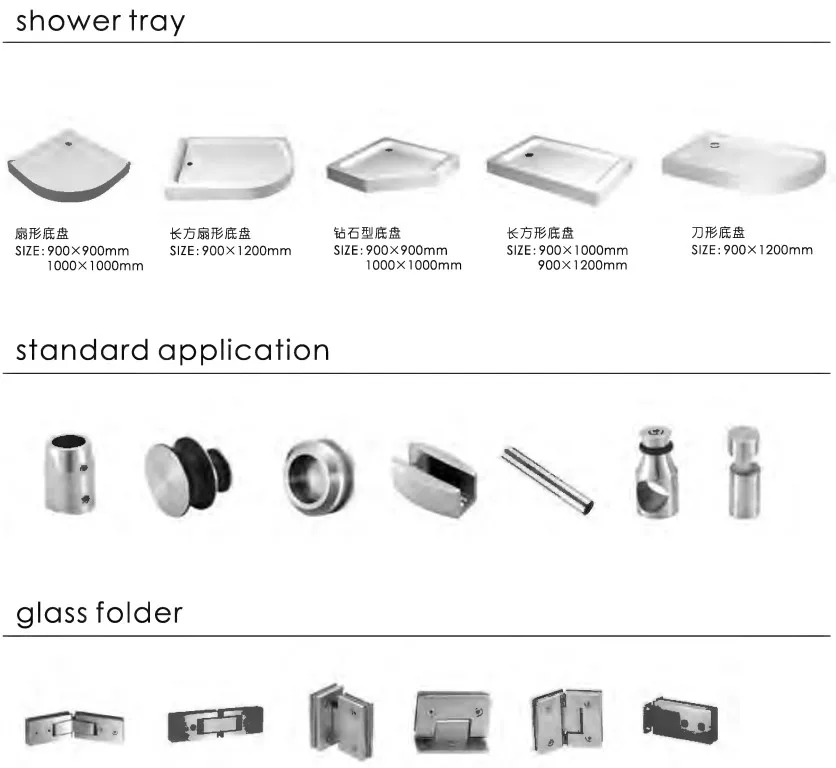 shower tray

扇形底盘
SIZE: 900×900mm
1000×1000mm

长方扇形底盘
SIZE: 900×1200mm

钻石型底盘
SIZE: 900×900mm
1000×1000mm

长方形底盘
SIZE: 900×1000mm
900×1200mm

刀形底盘
SIZE: 900×1200mm

standard application

glass folder